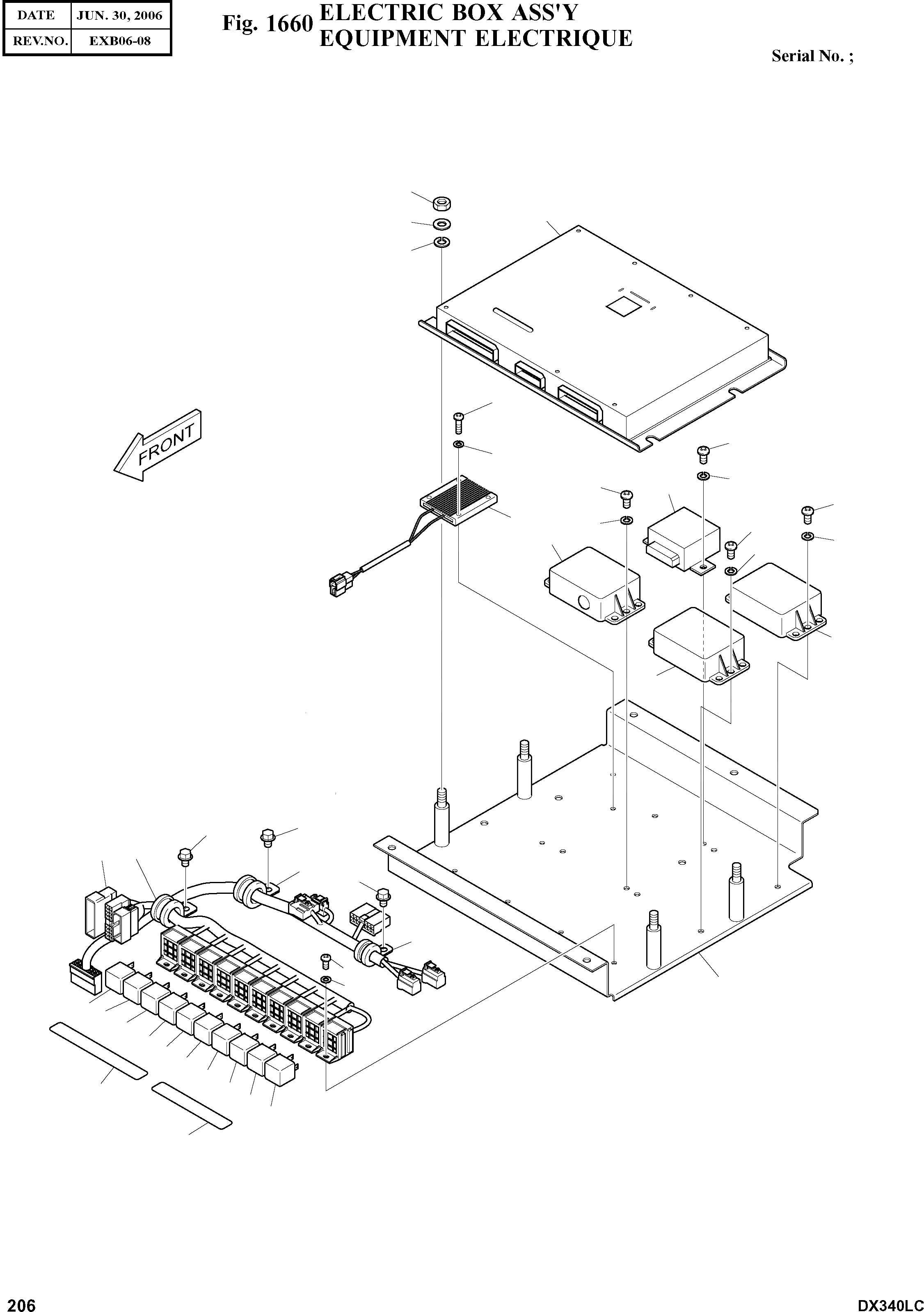 | DATE | JUN. 30, 2006 |
|---|---|
| REV.NO. | EXB06-08 |

Fig. 1660 ELECTRIC BOX ASS'Y
EQUIPMENT ELECTRIQUE

Serial No. ;

FRONT

206

DX340LC