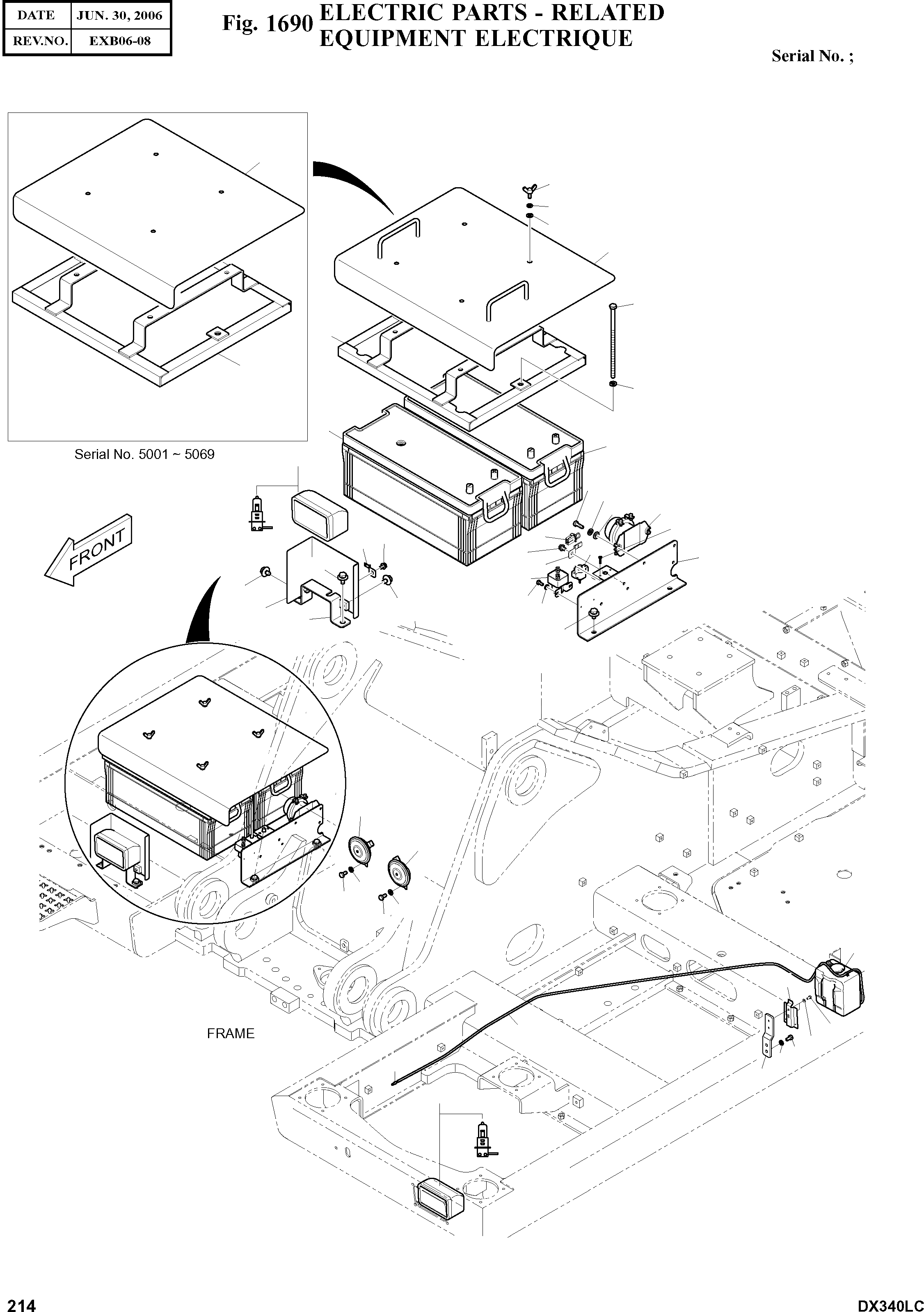 | DATE | JUN. 30, 2006 |
|---|---|
| REV.NO. | EXB06-08 |

Fig. 1690 ELECTRIC PARTS - RELATED
EQUIPMENT ELECTRIQUE

Serial No. ;

Serial No. 5001 ~ 5069

FRONT

FRAME

214

DX340LC