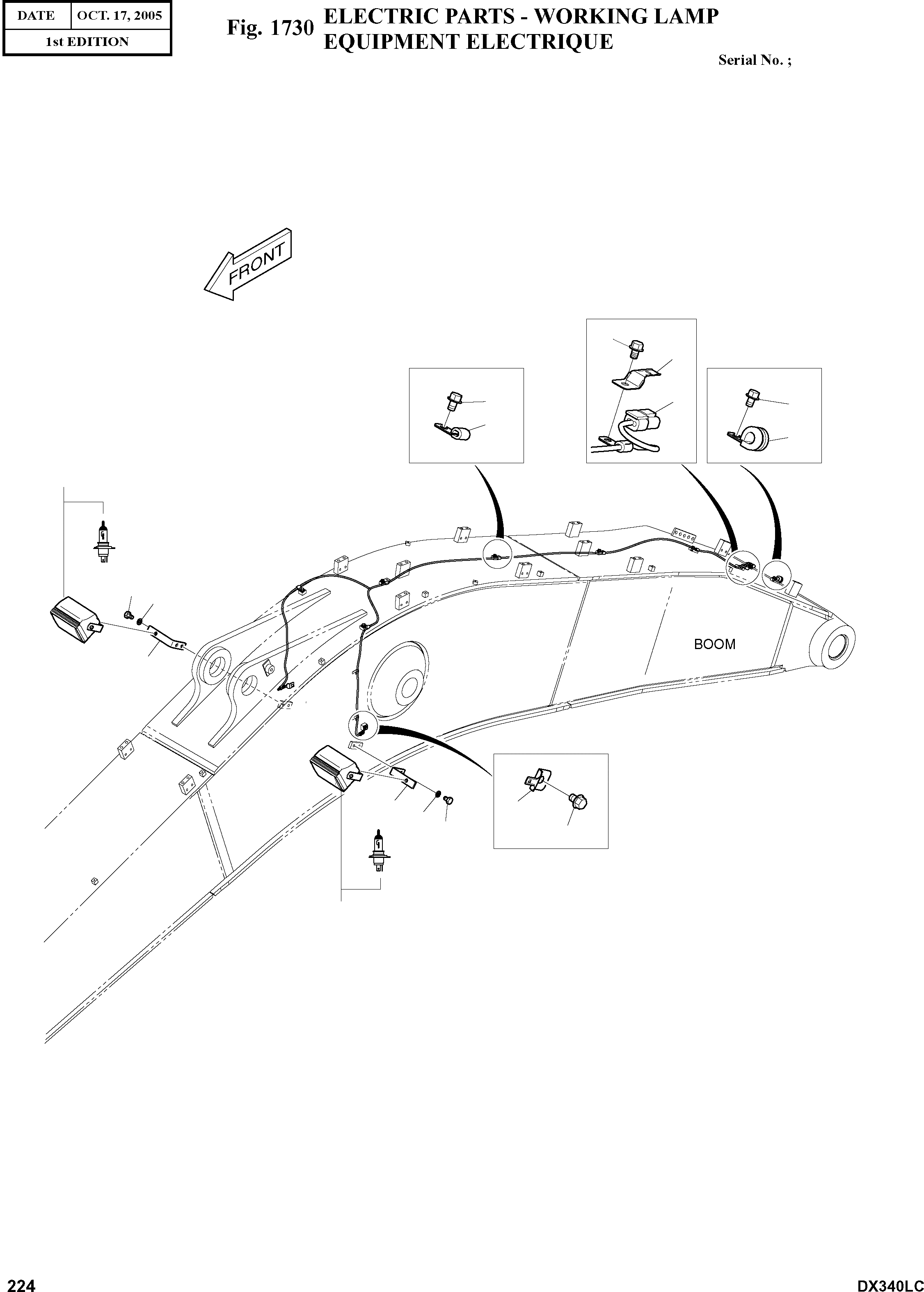 | DATE | OCT. 17, 2005 |
|---|---|
| 1st EDITION | |

Fig. 1730 ELECTRIC PARTS - WORKING LAMP
EQUIPMENT ELECTRIQUE

Serial No. ;

FRONT

BOOM

224

DX340LC