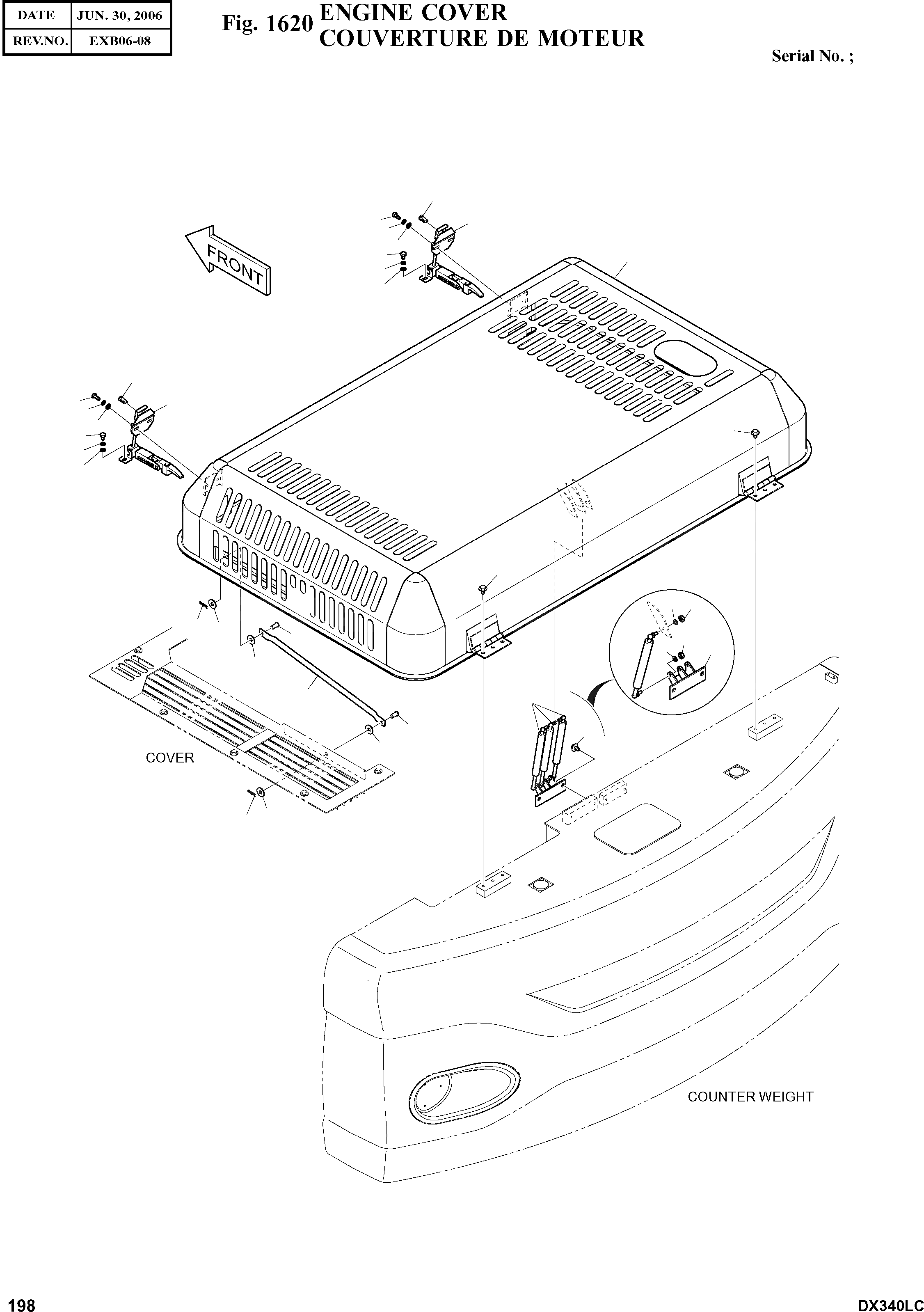 | DATE | JUN. 30, 2006 |
|---|---|
| REV.NO. | EXB06-08 |

Fig. 1620 ENGINE COVER
COUVERTURE DE MOTEUR

Serial No. ;

FRONT

COVER

COUNTER WEIGHT

198

DX340LC