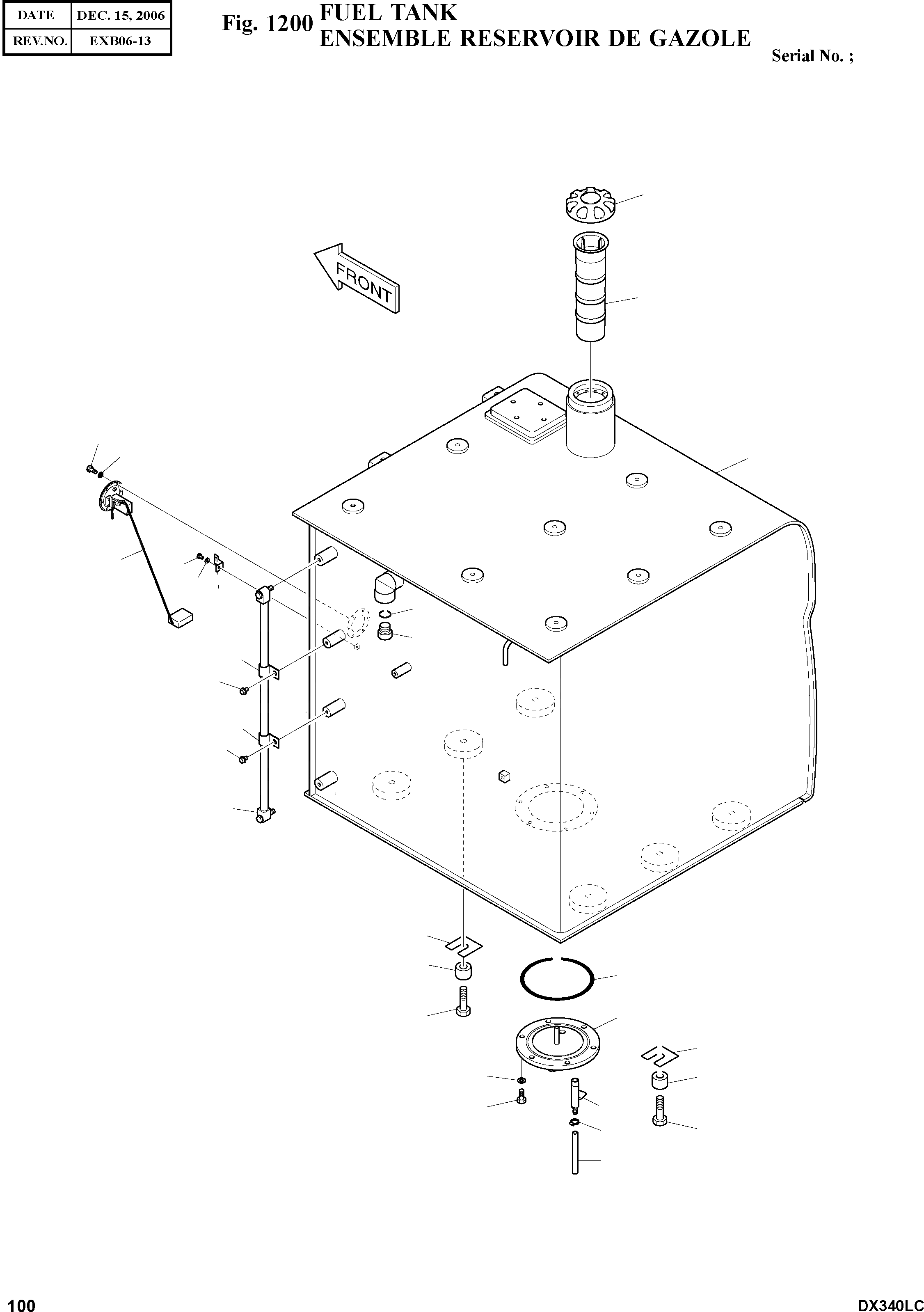 | DATE | DEC. 15, 2006 |
|---|---|
| REV.NO. | EXB06-13 |

Fig. 1200 FUEL TANK
ENSEMBLE RESERVOIR DE GAZOLE

Serial No. ;

FRONT

100

DX340LC