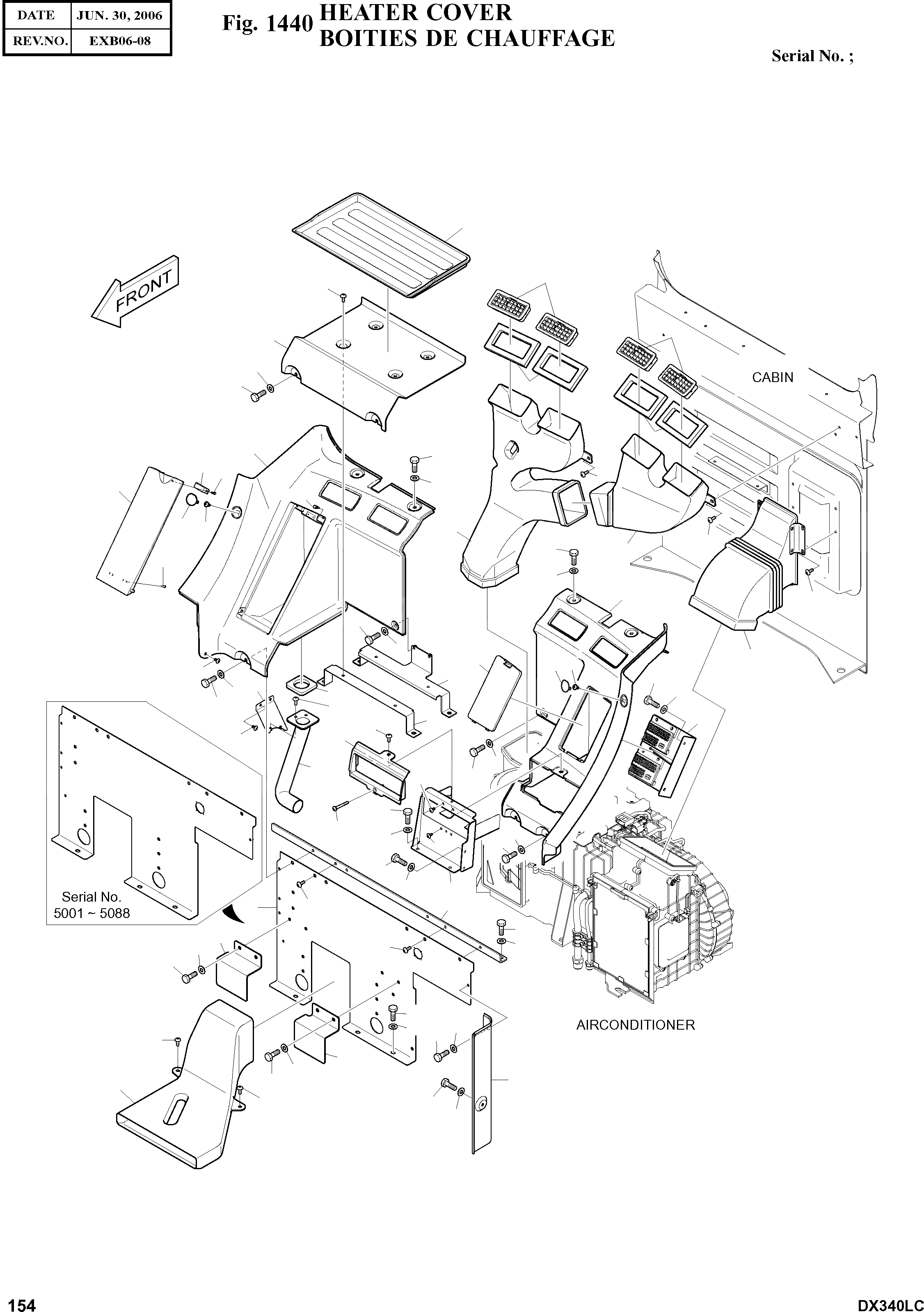 | DATE | JUN. 30, 2006 |
|---|---|
| REV.NO. | EXB06-08 |

Fig. 1440 HEATER COVER
BOITIES DE CHAUFFAGE

Serial No. ;

FRONT

CABIN

Serial No.
5001 ~ 5088

AIRCONDITIONER

154

DX340LC