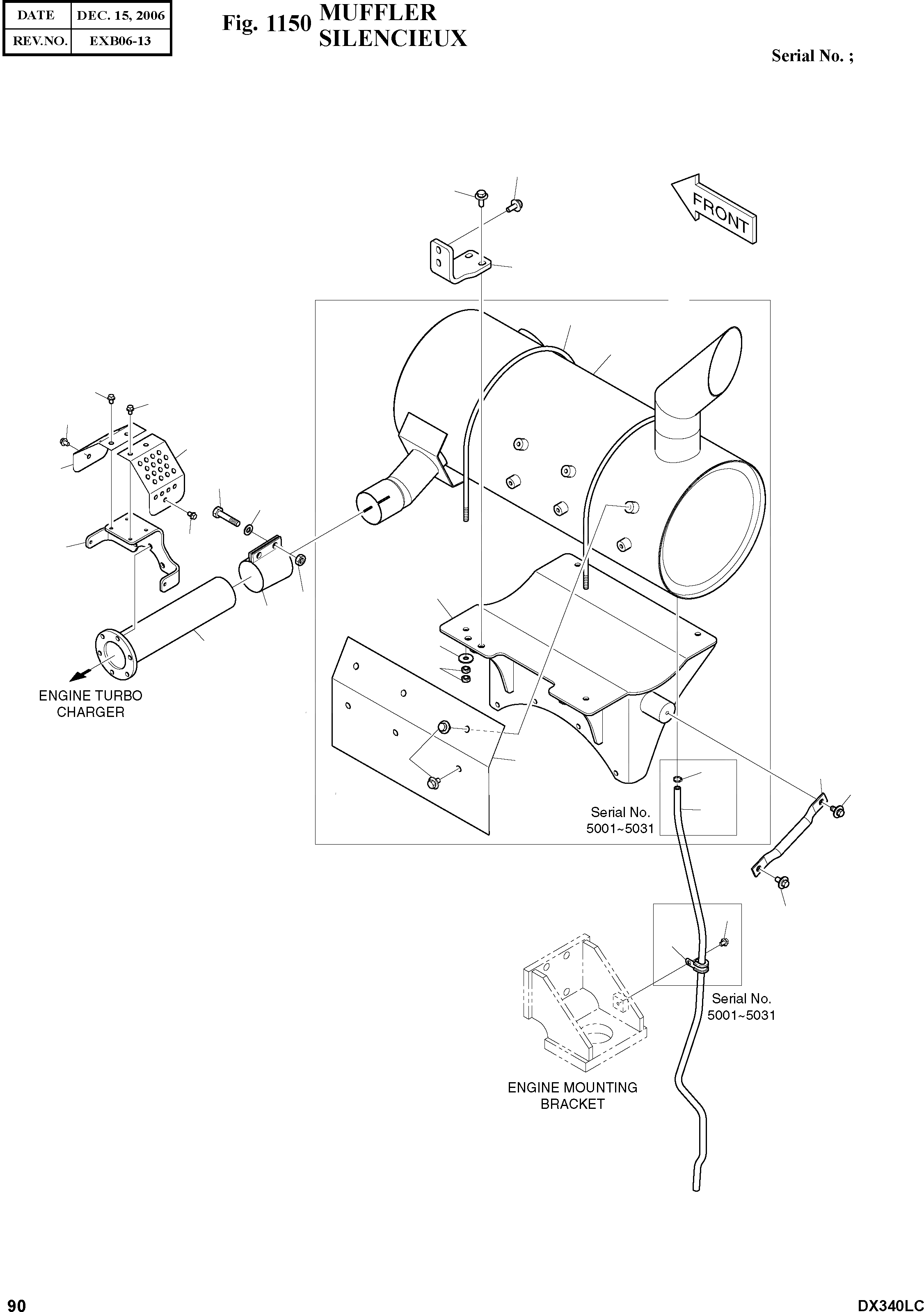 | DATE | DEC. 15, 2006 |
|---|---|
| REV.NO. | EXB06-13 |

Fig. 1150 MUFFLER SILENCIEUX

Serial No. ;

FRONT

ENGINE TURBO CHARGER

Serial No. 5001~5031

Serial No. 5001~5031

ENGINE MOUNTING BRACKET

90

DX340LC