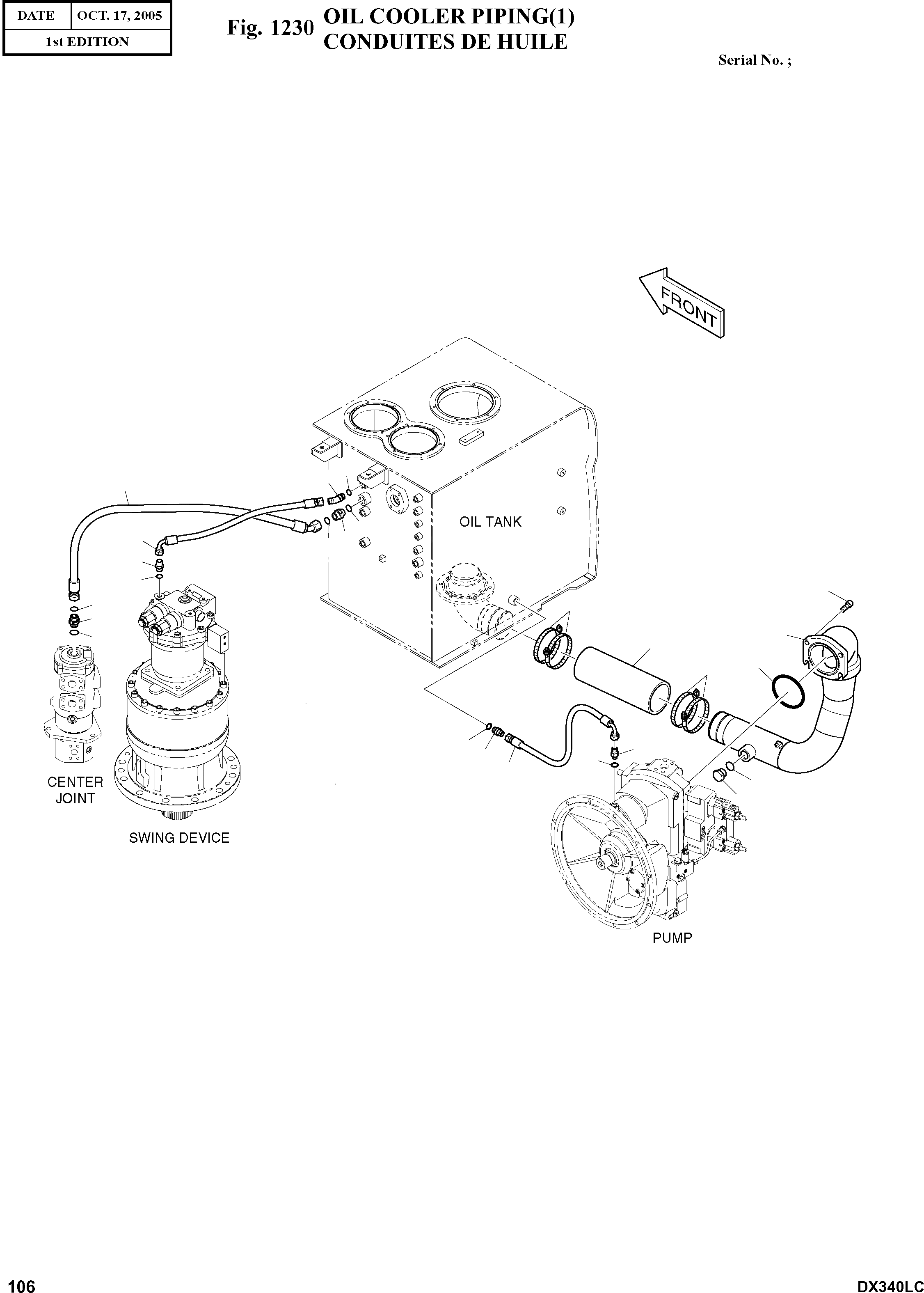 | DATE | OCT. 17, 2005 |
|---|---|
| 1st EDITION | |

Fig. 1230 OIL COOLER PIPING(1)
CONDUITES DE HUILE

Serial No. ;

FRONT

OIL TANK

CENTER JOINT

SWING DEVICE

PUMP

106

DX340LC