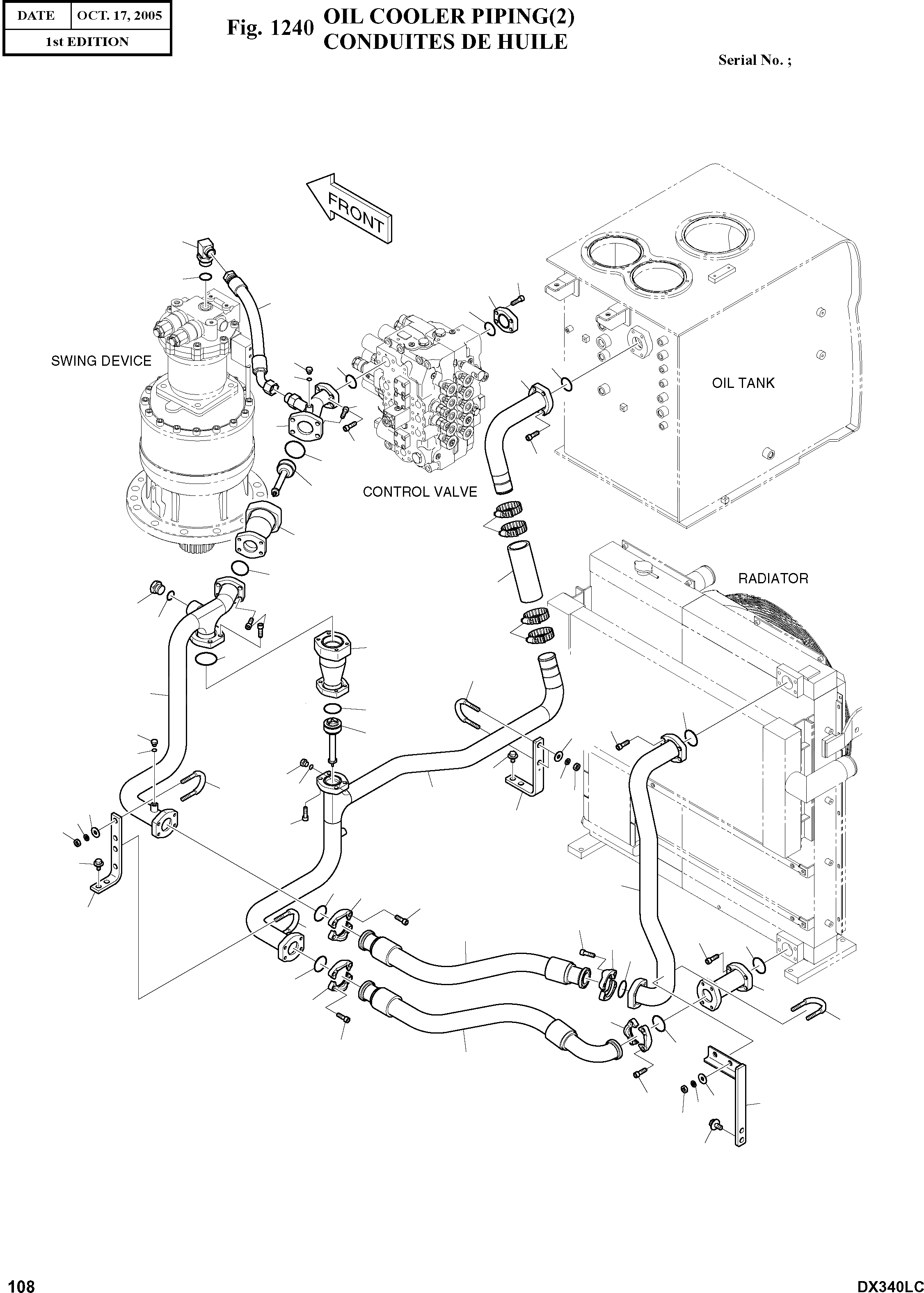 | DATE | OCT. 17, 2005 |
|---|---|
| 1st EDITION | |

Fig. 1240 OIL COOLER PIPING(2)
CONDUITES DE HUILE

Serial No. ;

FRONT

SWING DEVICE

OIL TANK

CONTROL VALVE

RADIATOR

108

DX340LC