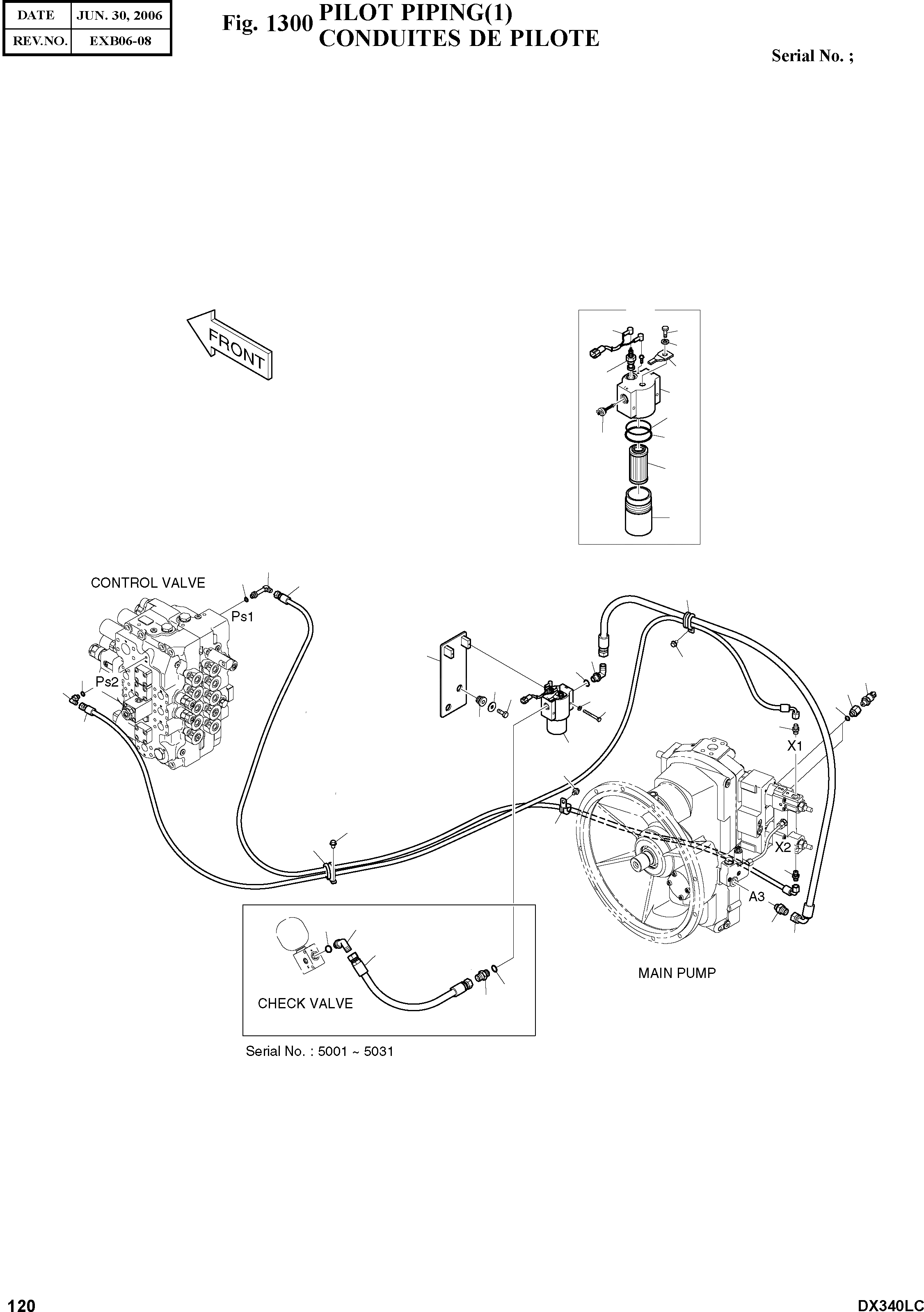 | DATE | JUN. 30, 2006 |
|---|---|
| REV.NO. | EXB06-08 |

Fig. 1300 PILOT PIPING(1)
CONDUITES DE PILOTE

Serial No. ;

FRONT

CONTROL VALVE

Ps1

Ps2

X1

X2

A3

MAIN PUMP

CHECK VALVE

Serial No. : 5001 ~ 5031

120

DX340LC