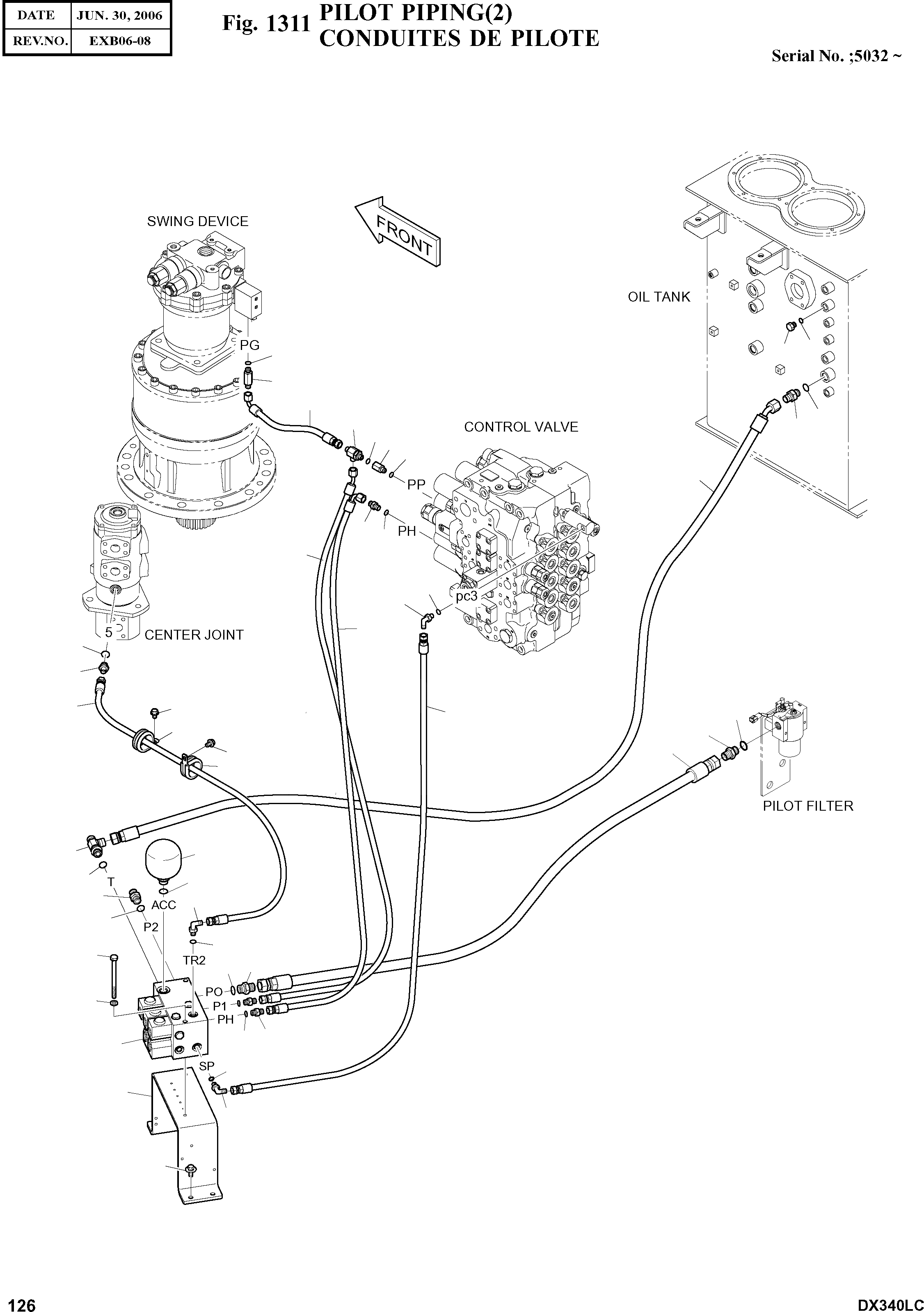 | DATE | JUN. 30, 2006 |
|---|---|
| REV.NO. | EXB06-08 |

Fig. 1311 PILOT PIPING(2)
CONDUITES DE PILOTE

Serial No. ;5032 ~

SWING DEVICE

FRONT

OIL TANK

PG

CONTROL VALVE

PP

PH

pc3

5

CENTER JOINT

PILOT FILTER

T

ACC

P2

TR2

PO

P1

PH

SP

126

DX340LC