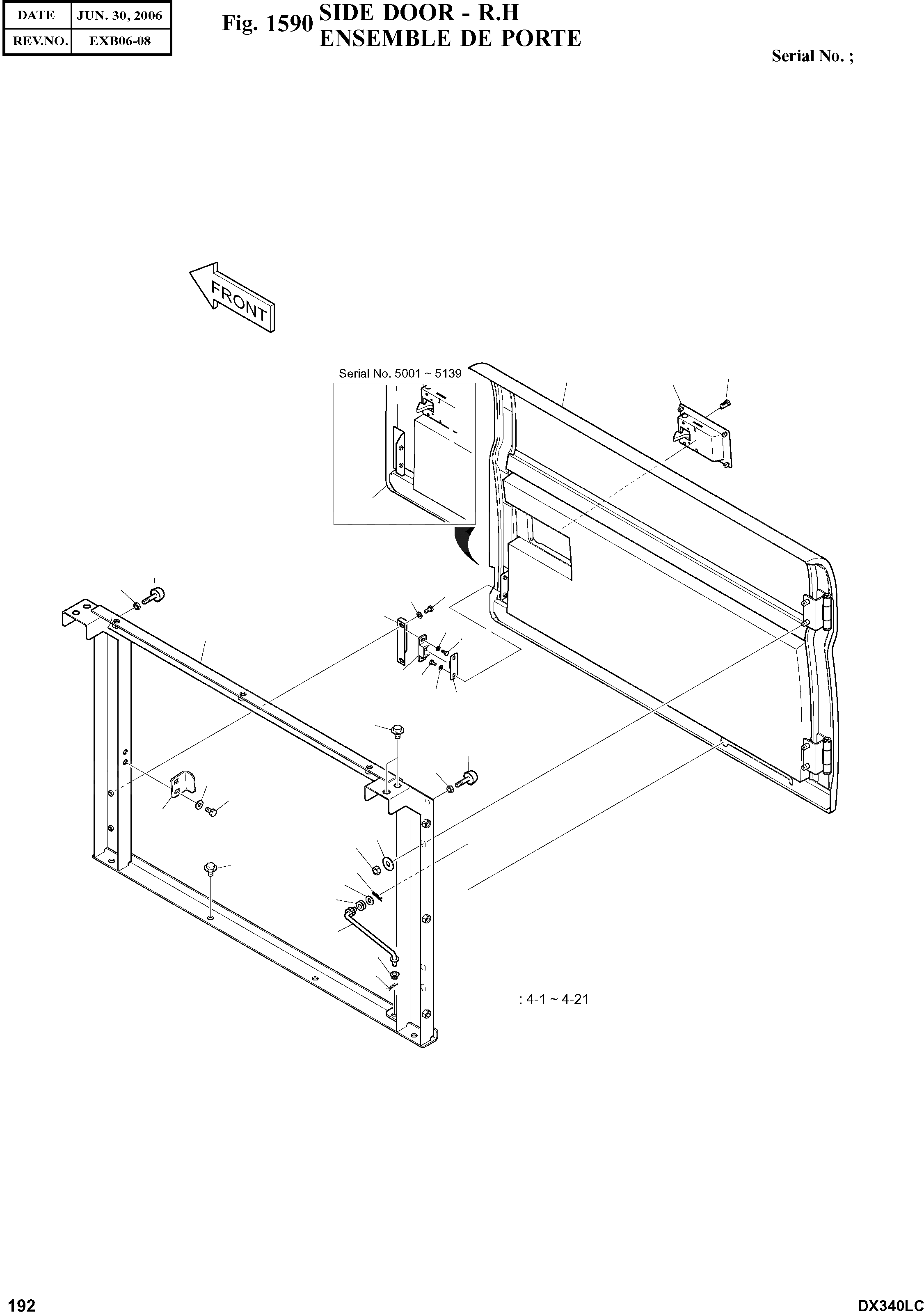 | DATE | JUN. 30, 2006 |
|---|---|
| REV.NO. | EXB06-08 |

Fig. 1590 SIDE DOOR - R.H
ENSEMBLE DE PORTE

Serial No. ;

FRONT

Serial No. 5001 ~ 5139

: 4-1 ~ 4-21

192

DX340LC