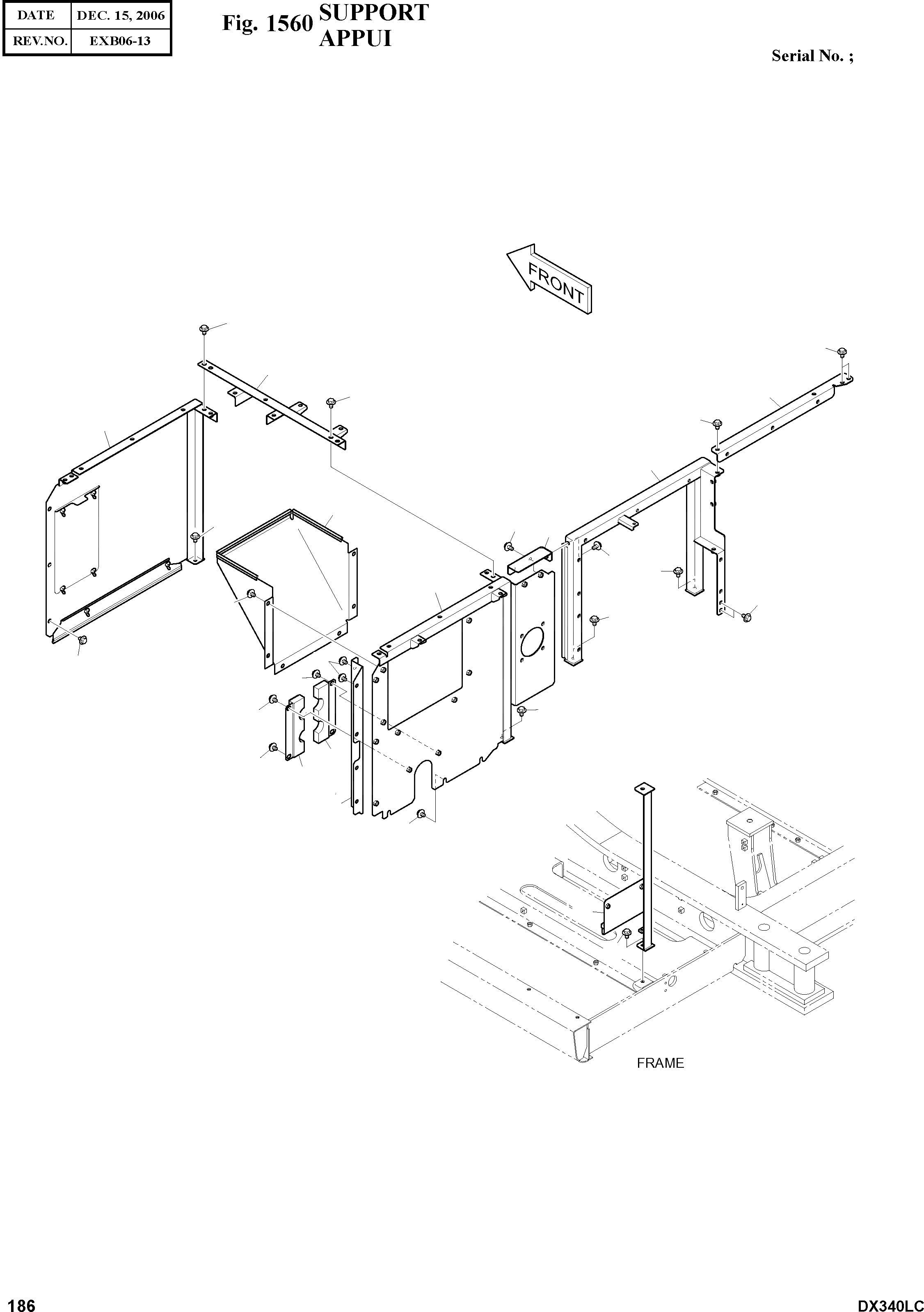 | DATE | DEC. 15, 2006 |
|---|---|
| REV.NO. | EXB06-13 |

Fig. 1560 SUPPORT
APPUI

Serial No. ;

FRONT

FRAME

186

DX340LC