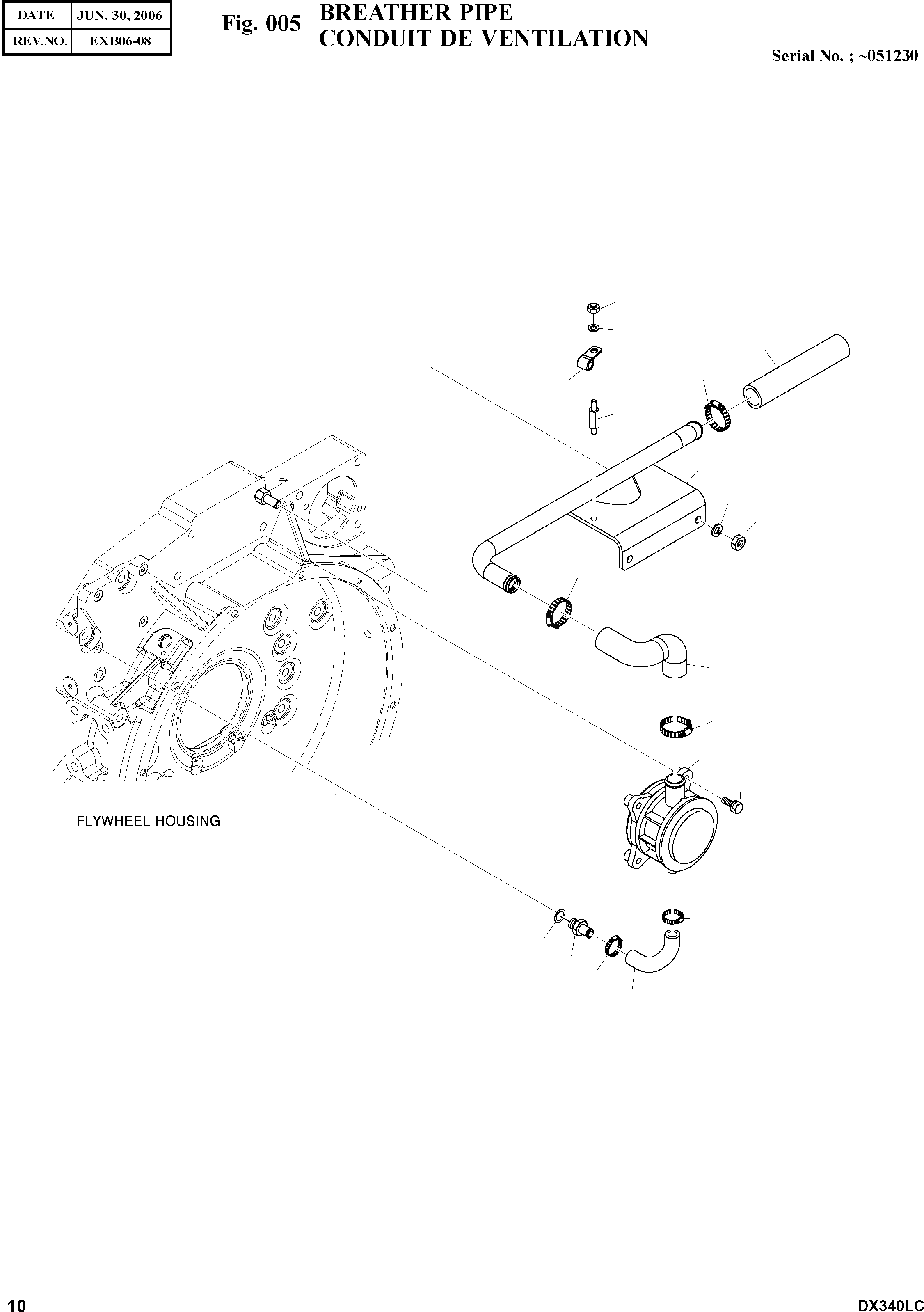 | DATE | JUN. 30, 2006 |
|---|---|
| REV.NO. | EXB06-08 |

Fig. 005 BREATHER PIPE
CONDUIT DE VENTILATION

Serial No. ; ~051230

FLYWHEEL HOUSING

10

DX340LC