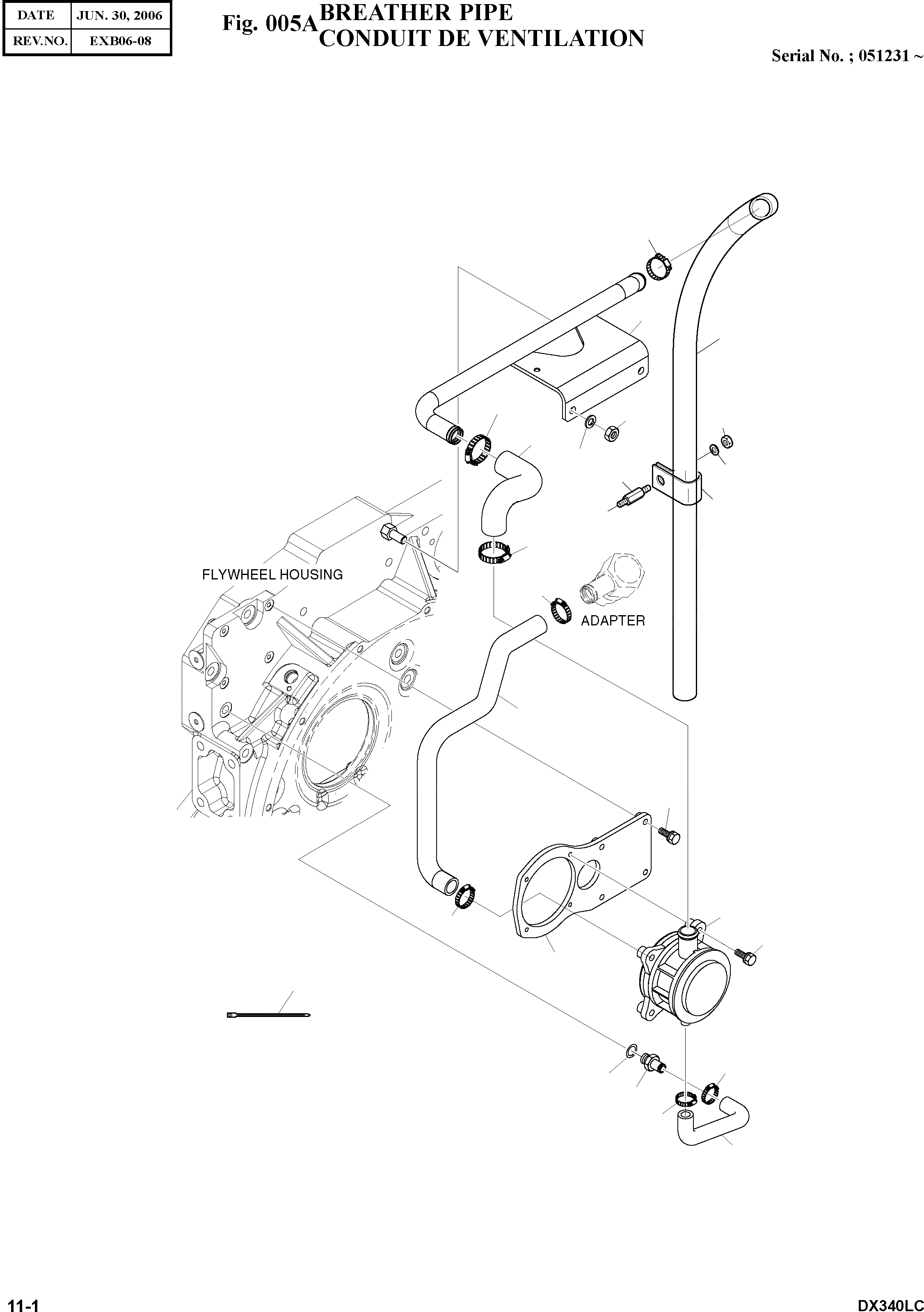 | DATE | JUN. 30, 2006 |
|---|---|
| REV.NO. | EXB06-08 |

Fig. 005A BREATHER PIPE
CONDUIT DE VENTILATION

Serial No. ; 051231 ~

FLYWHEEL HOUSING

ADAPTER

11-1

DX340LC