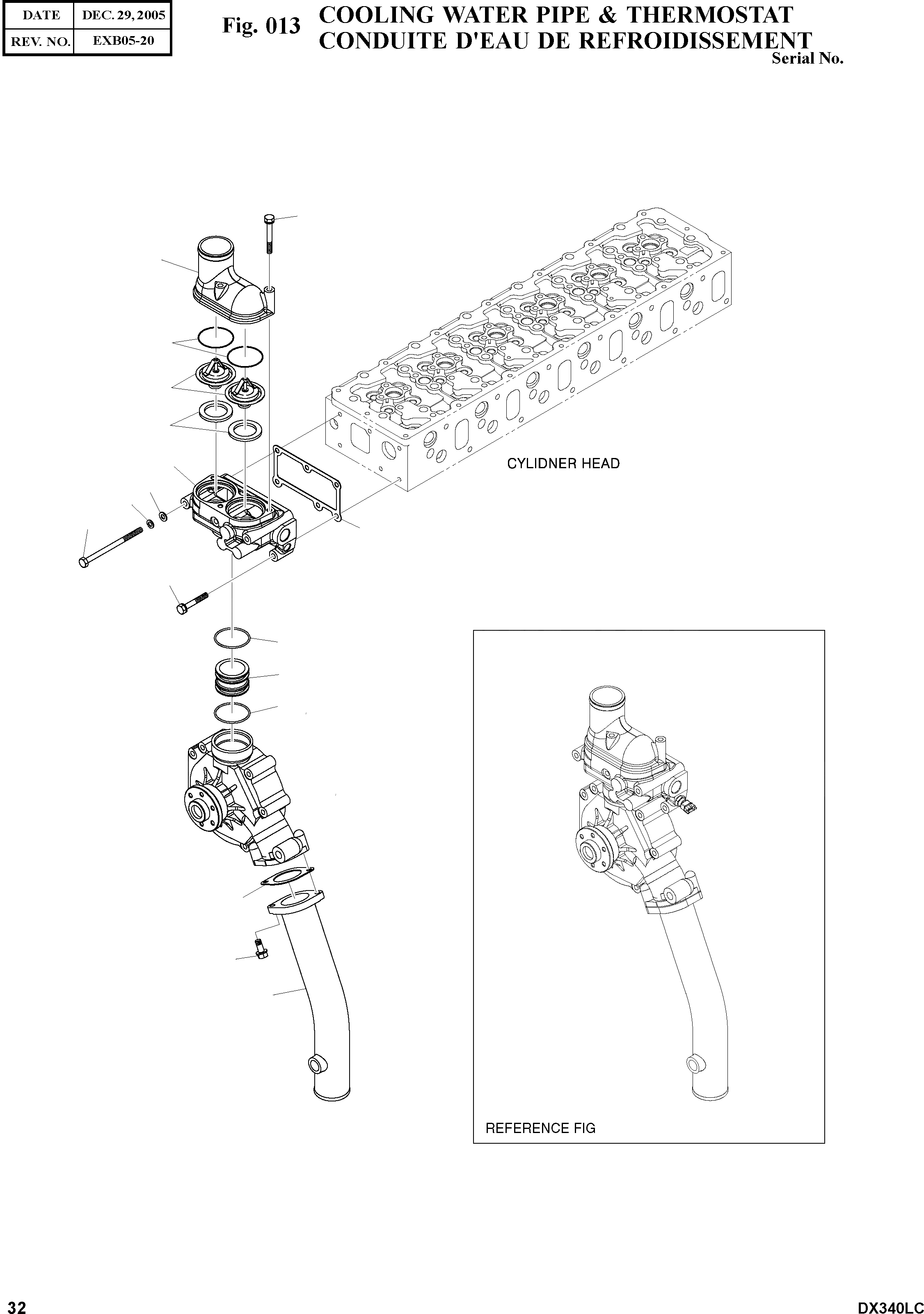 | DATE | DEC. 29, 2005 |
|---|---|
| REV. NO. | EXB05-20 |

Fig. 013 COOLING WATER PIPE & THERMOSTAT
CONDUITE D'EAU DE REFROIDISSEMENT

Serial No.

CYLIDNER HEAD

REFERENCE FIG

32

DX340LC