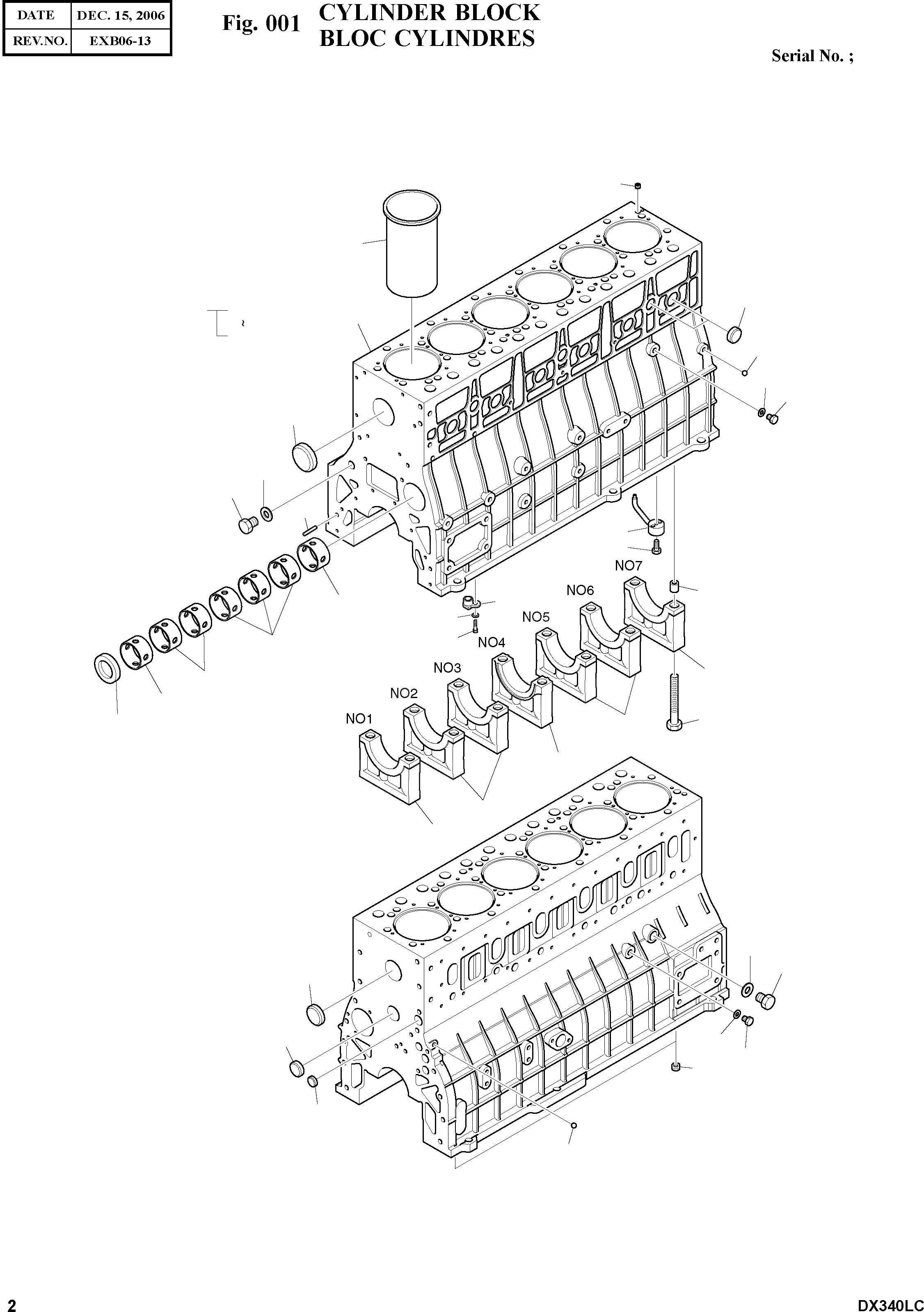 | DATE | DEC. 15, 2006 |
|---|---|
| REV.NO. | EXB06-13 |

Fig. 001 CYLINDER BLOCK
BLOC CYLINDRES

Serial No. ;

NO7
NO6
NO5
NO4
NO3
NO2
NO1

2

DX340LC