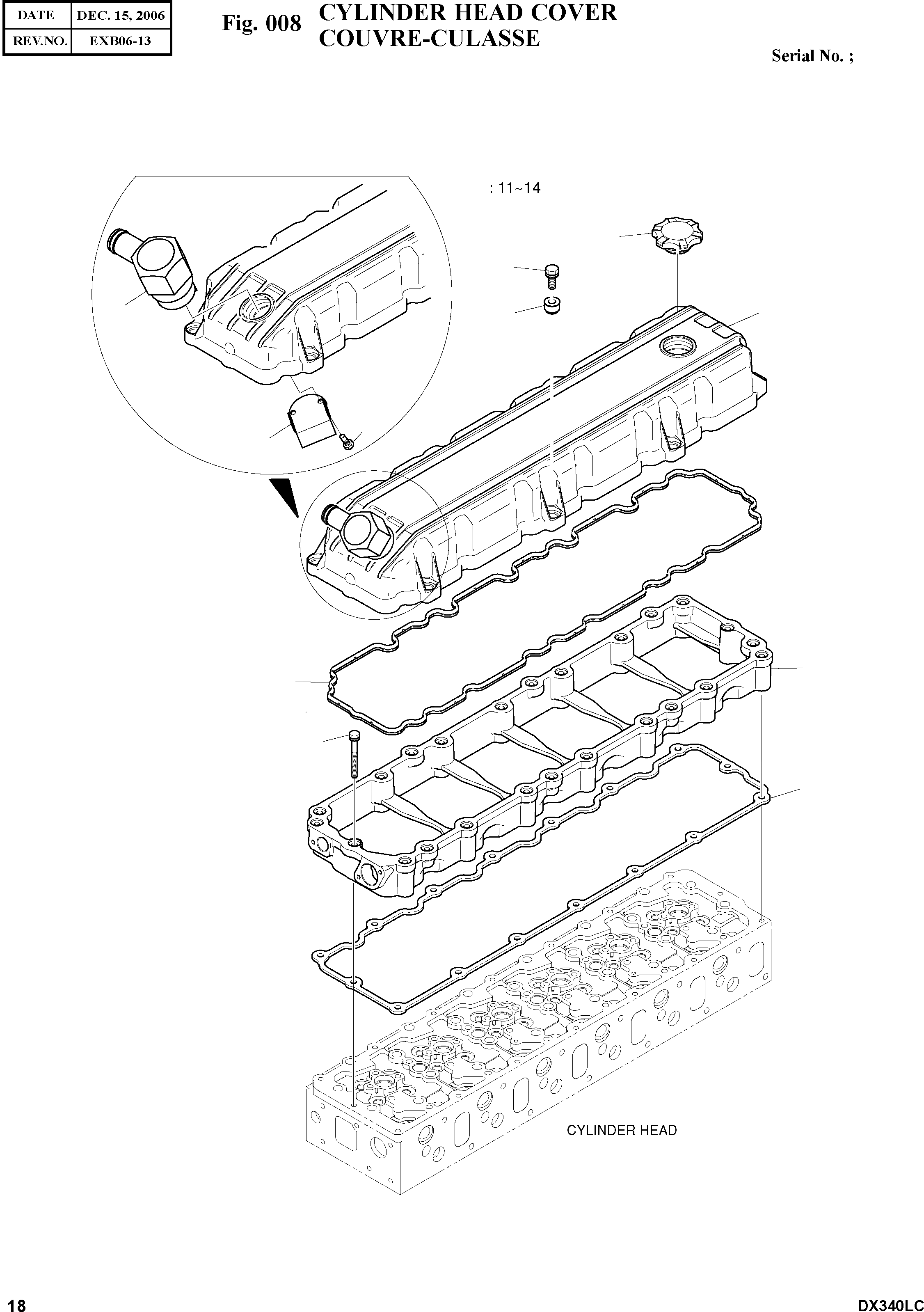 | DATE | DEC. 15, 2006 |
|---|---|
| REV.NO. | EXB06-13 |

Fig. 008 CYLINDER HEAD COVER
COUVRE-CULASSE

Serial No. ;

: 11~14

CYLINDER HEAD

18

DX340LC