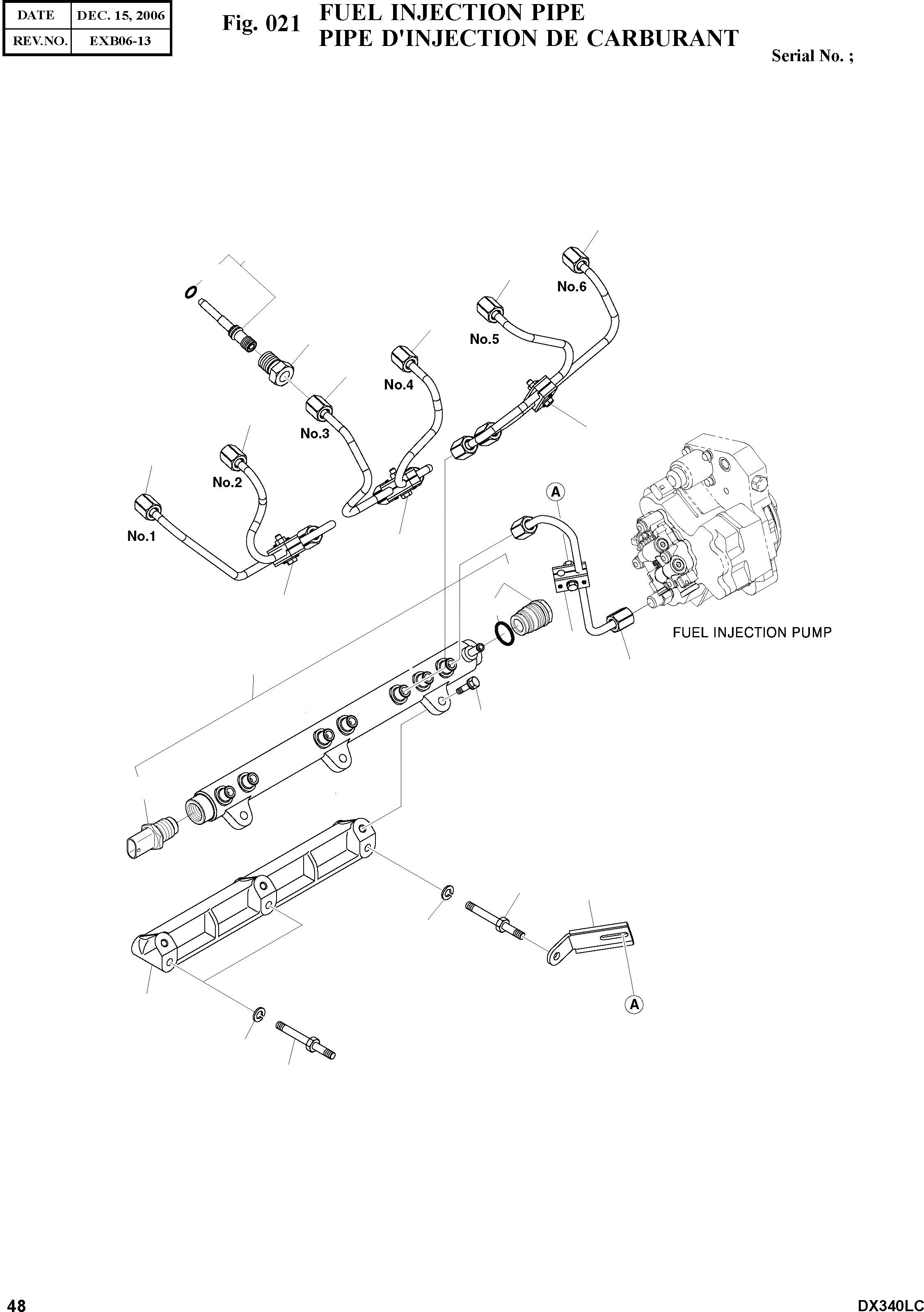 | DATE | DEC. 15, 2006 |
|---|---|
| REV.NO. | EXB06-13 |

Fig. 021 FUEL INJECTION PIPE
PIPE D'INJECTION DE CARBURANT

Serial No. ;

No.6

No.5

No.4

No.3

No.2

No.1

A

FUEL INJECTION PUMP

A

48

DX340LC