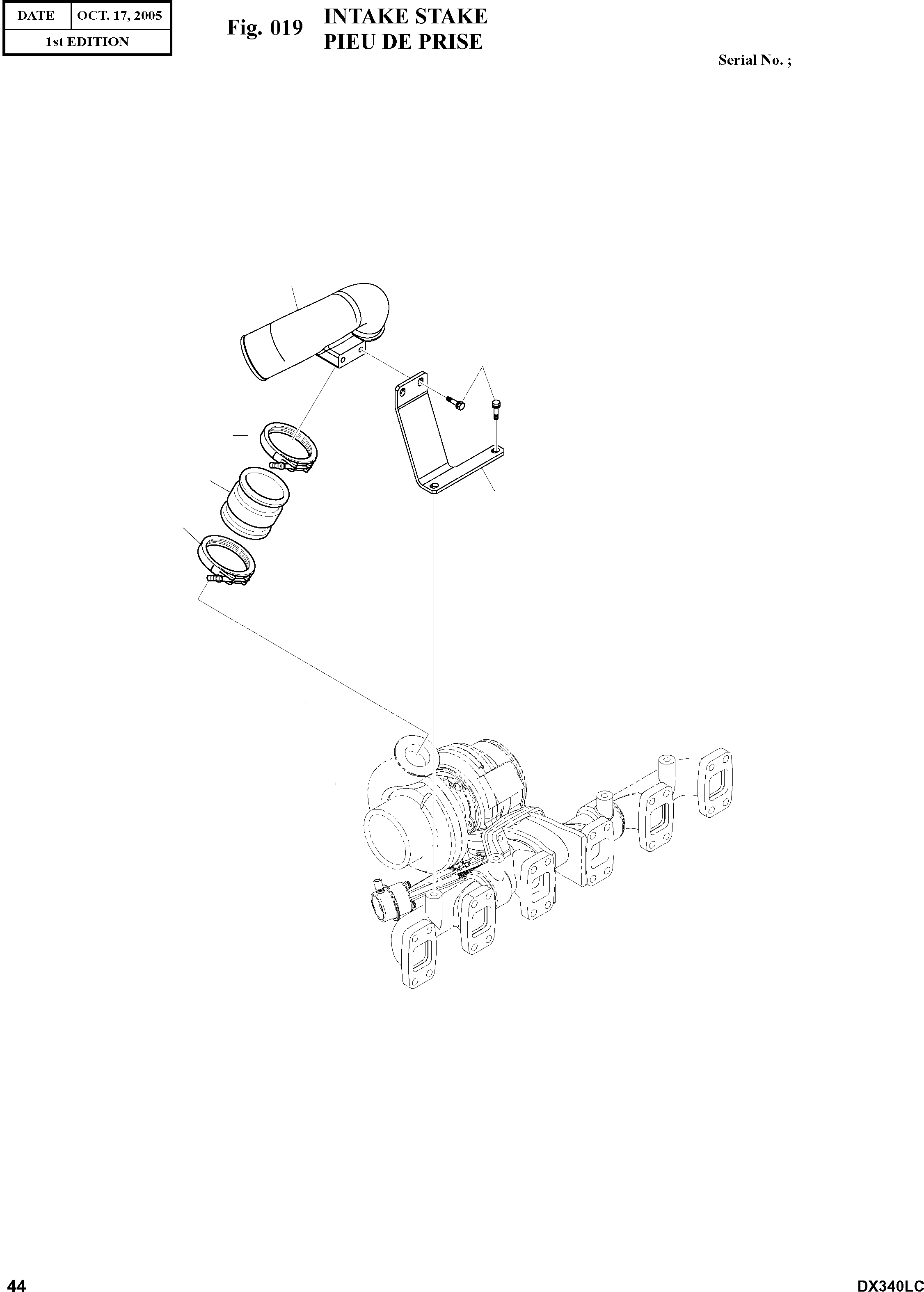 | DATE | OCT. 17, 2005 |
|---|---|
| 1st EDITION | |

Fig. 019 INTAKE STAKE
PIEU DE PRISE

Serial No. ;

44

DX340LC