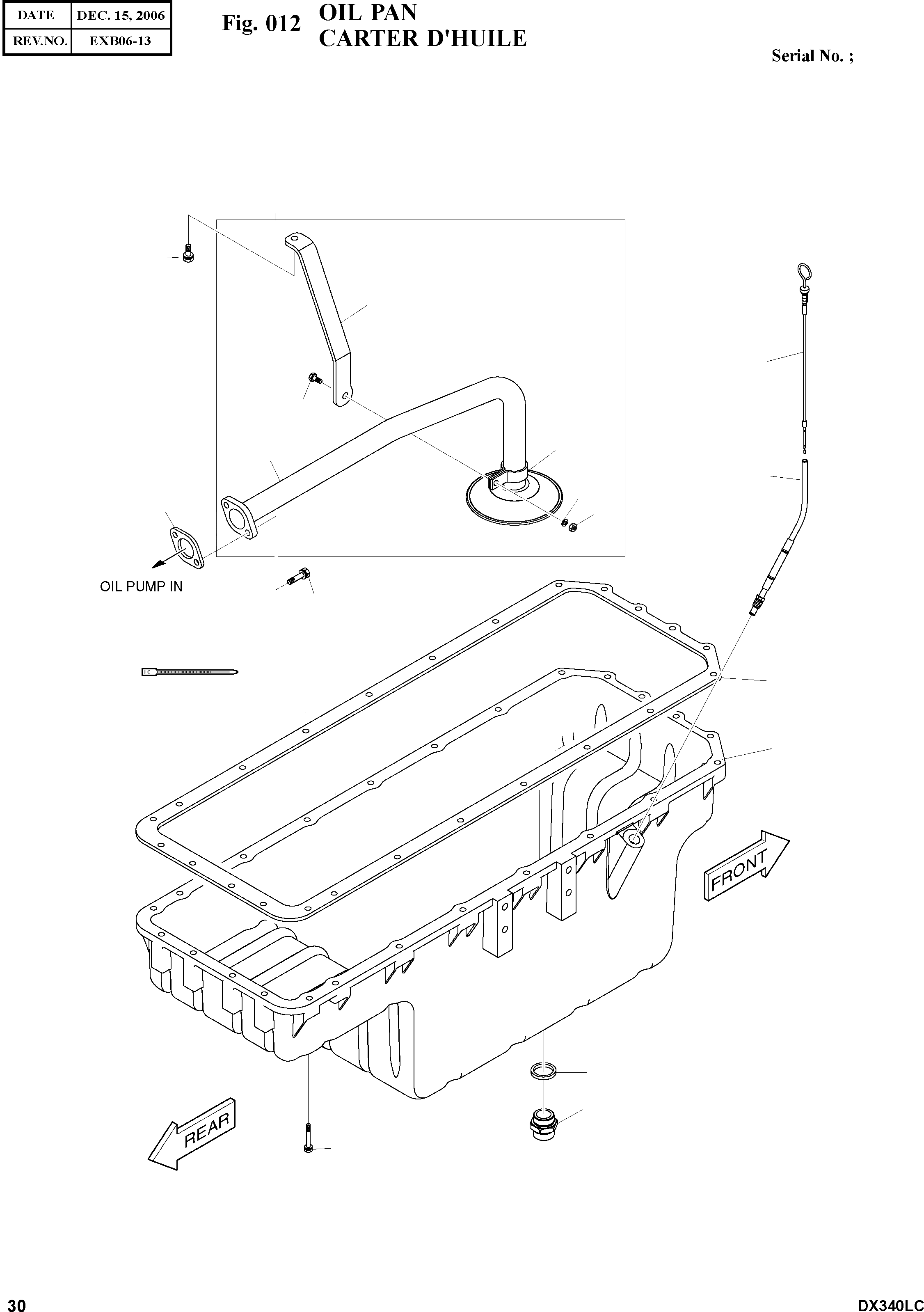 | DATE | DEC. 15, 2006 |
|---|---|
| REV.NO. | EXB06-13 |

Fig. 012 OIL PAN
CARTER D'HUILE

Serial No. ;

OIL PUMP IN

FRONT

REAR

30

DX340LC