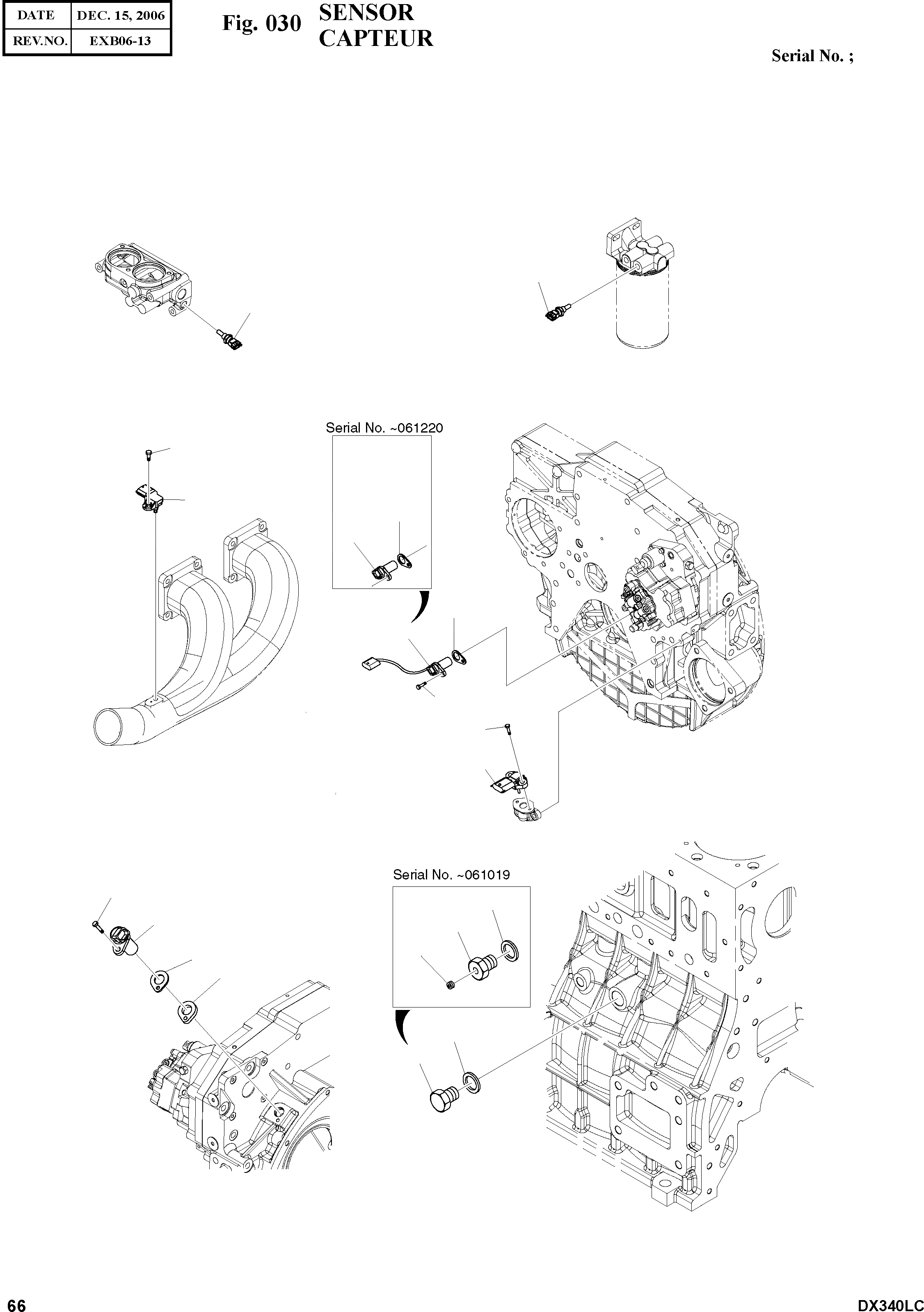 | DATE | DEC. 15, 2006 |
|---|---|
| REV.NO. | EXB06-13 |

Fig. 030 SENSOR
CAPTEUR

Serial No. ;

Serial No. ~061220

Serial No. ~061019

66

DX340LC