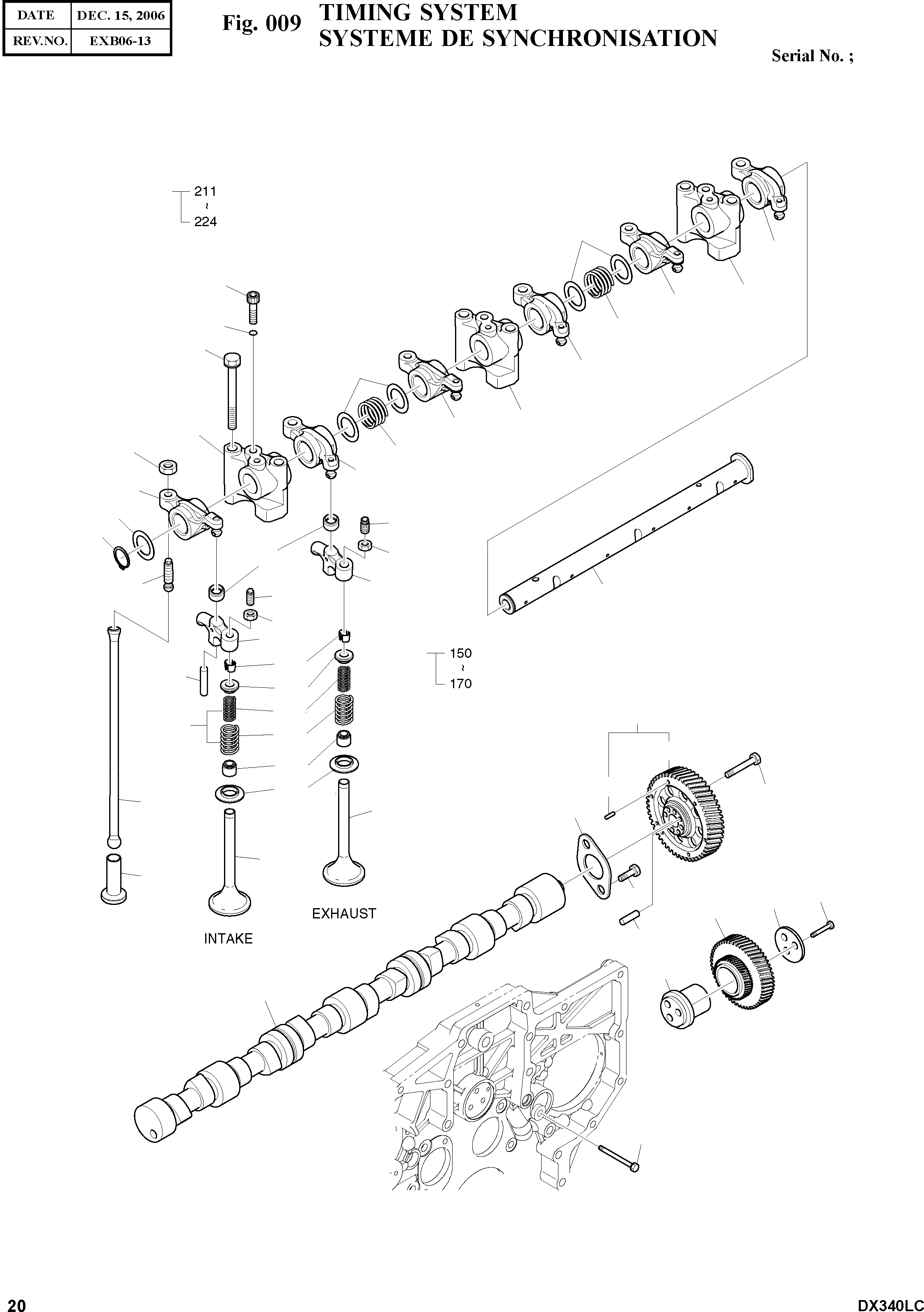 | DATE | DEC. 15, 2006 |
|---|---|
| REV.NO. | EXB06-13 |

Fig. 009 TIMING SYSTEM
SYSTEME DE SYNCHRONISATION

Serial No. ;

211
~
224

150
~
170

EXHAUST

INTAKE

20

DX340LC