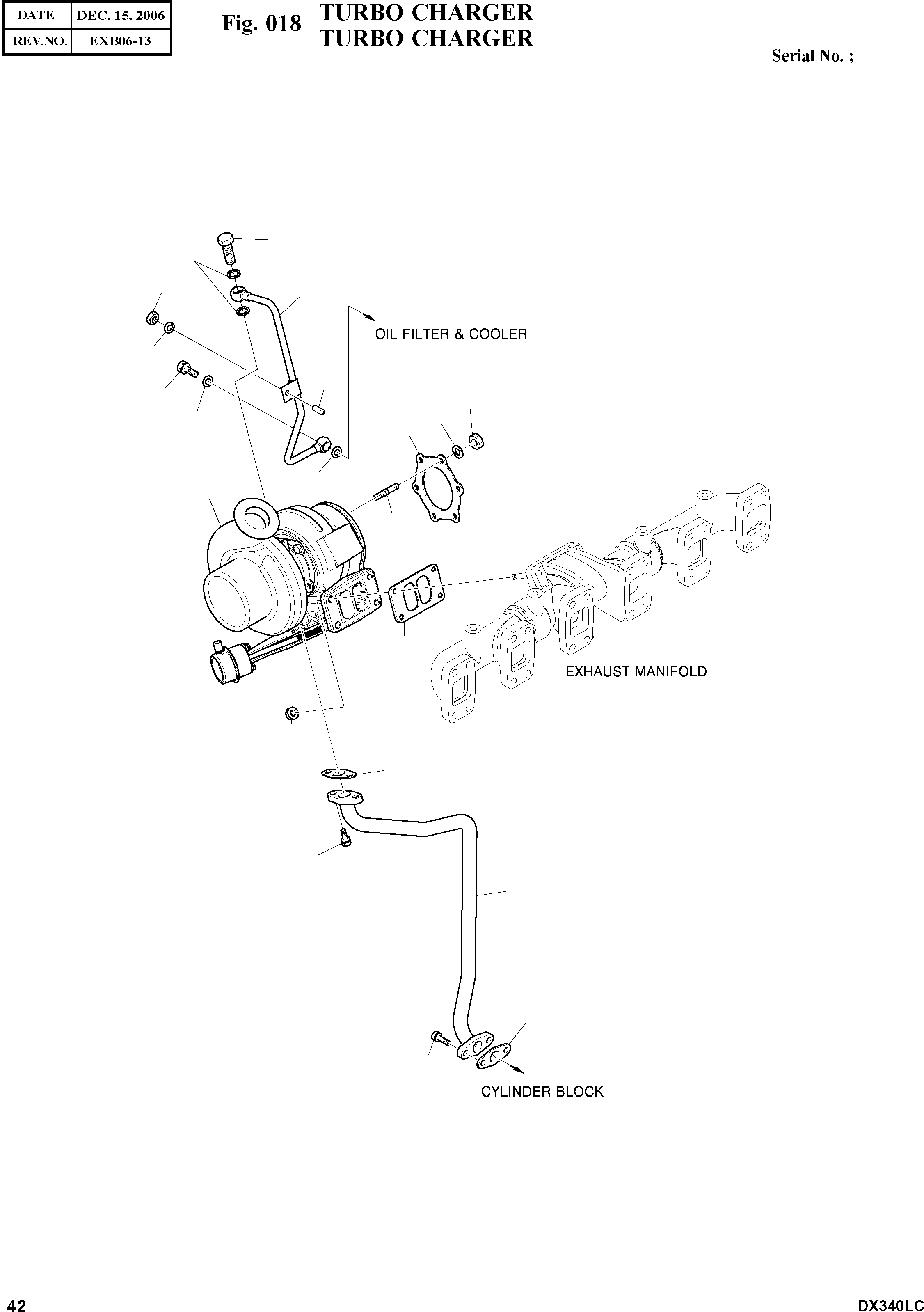 | DATE | DEC. 15, 2006 |
|---|---|
| REV.NO. | EXB06-13 |

Fig. 018 TURBO CHARGER
TURBO CHARGER

Serial No. ;

OIL FILTER & COOLER

EXHAUST MANIFOLD

CYLINDER BLOCK

42

DX340LC