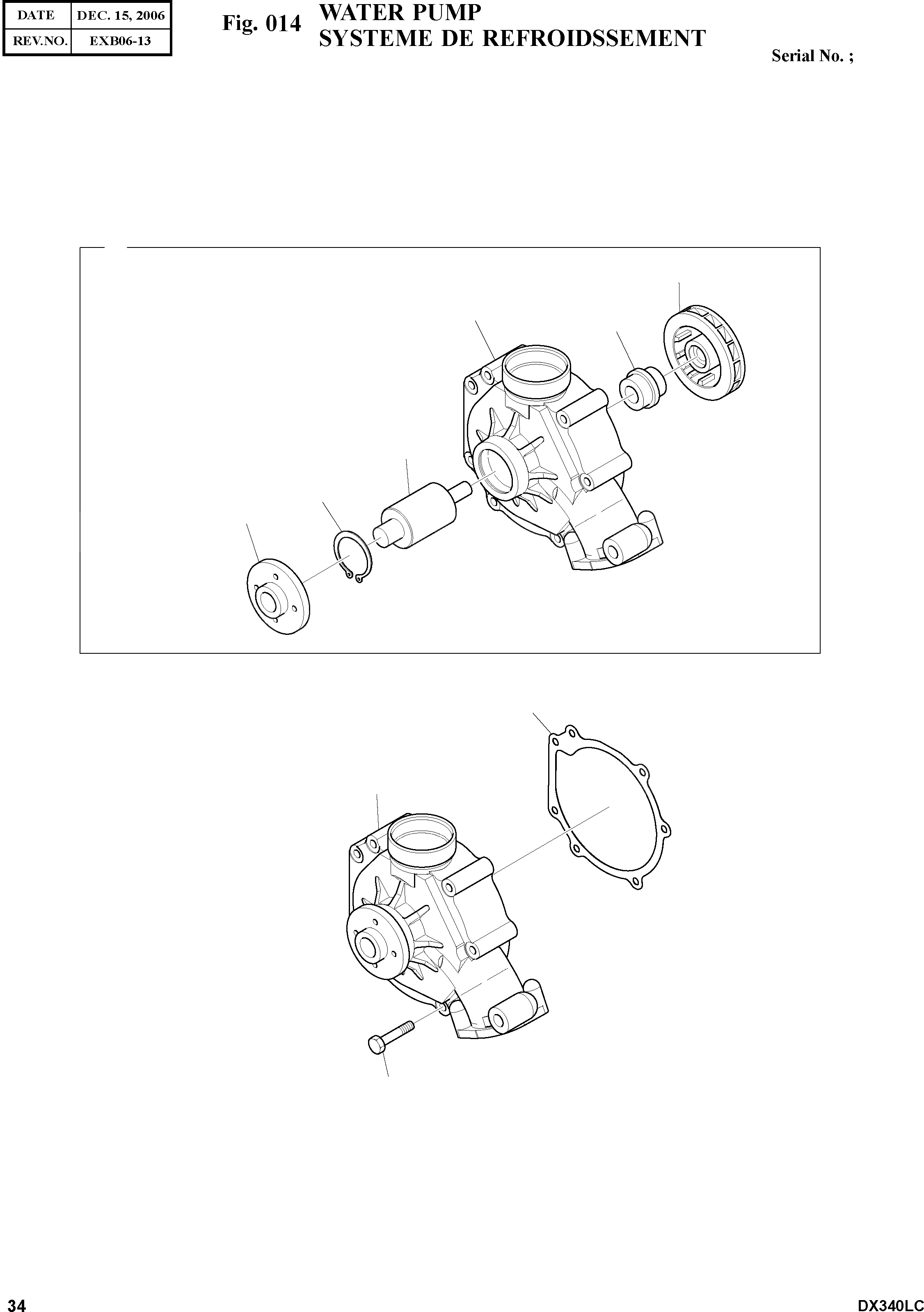 | DATE | DEC. 15, 2006 |
|---|---|
| REV.NO. | EXB06-13 |

Fig. 014 WATER PUMP
SYSTEME DE REFROIDSSEMENT

Serial No. ;

34

DX340LC