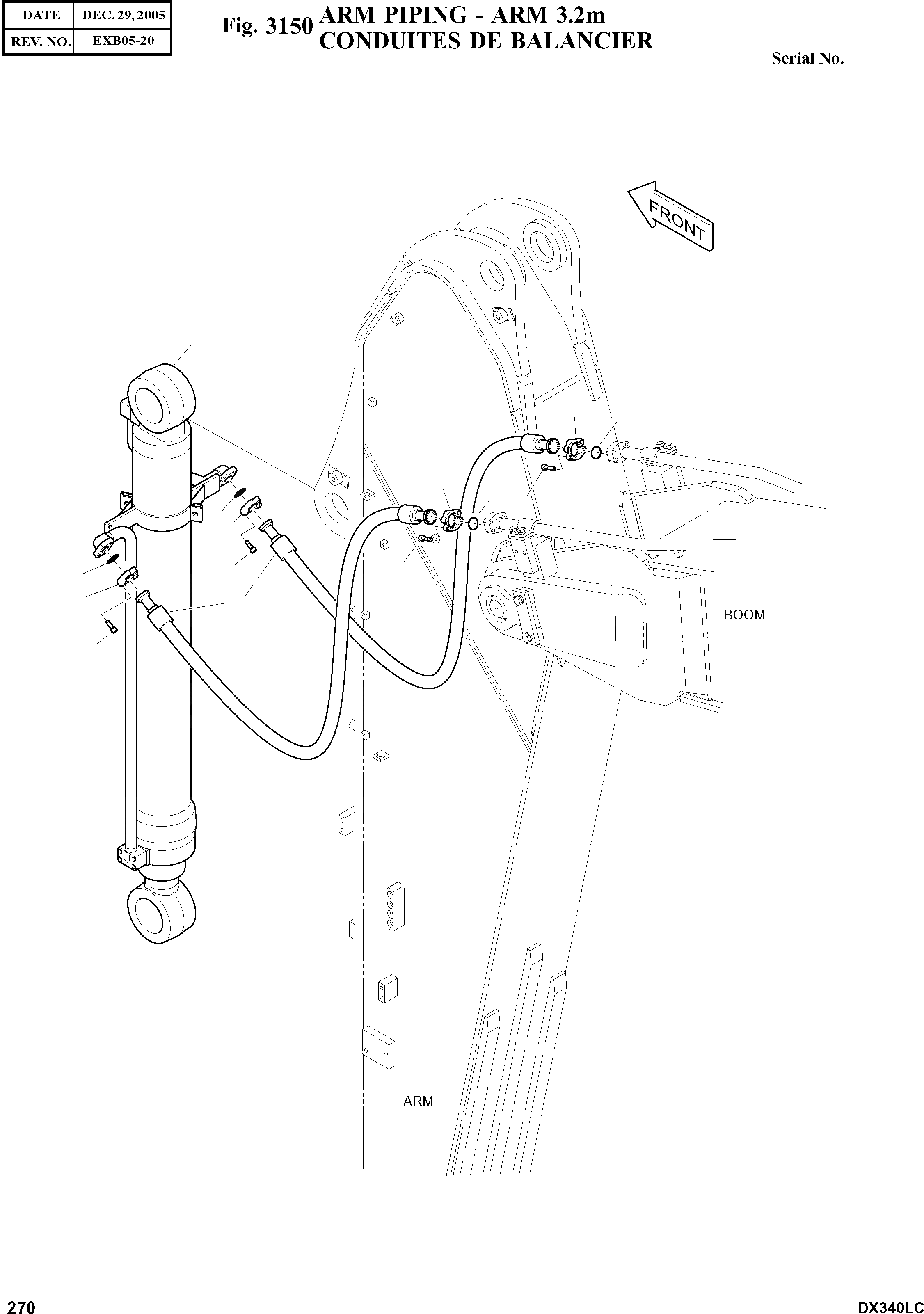 | DATE | DEC. 29, 2005 |
|---|---|
| REV. NO. | EXB05-20 |

Fig. 3150 ARM PIPING - ARM 3.2m
CONDUITES DE BALANCIER

Serial No.

FRONT

BOOM

ARM

270

DX340LC