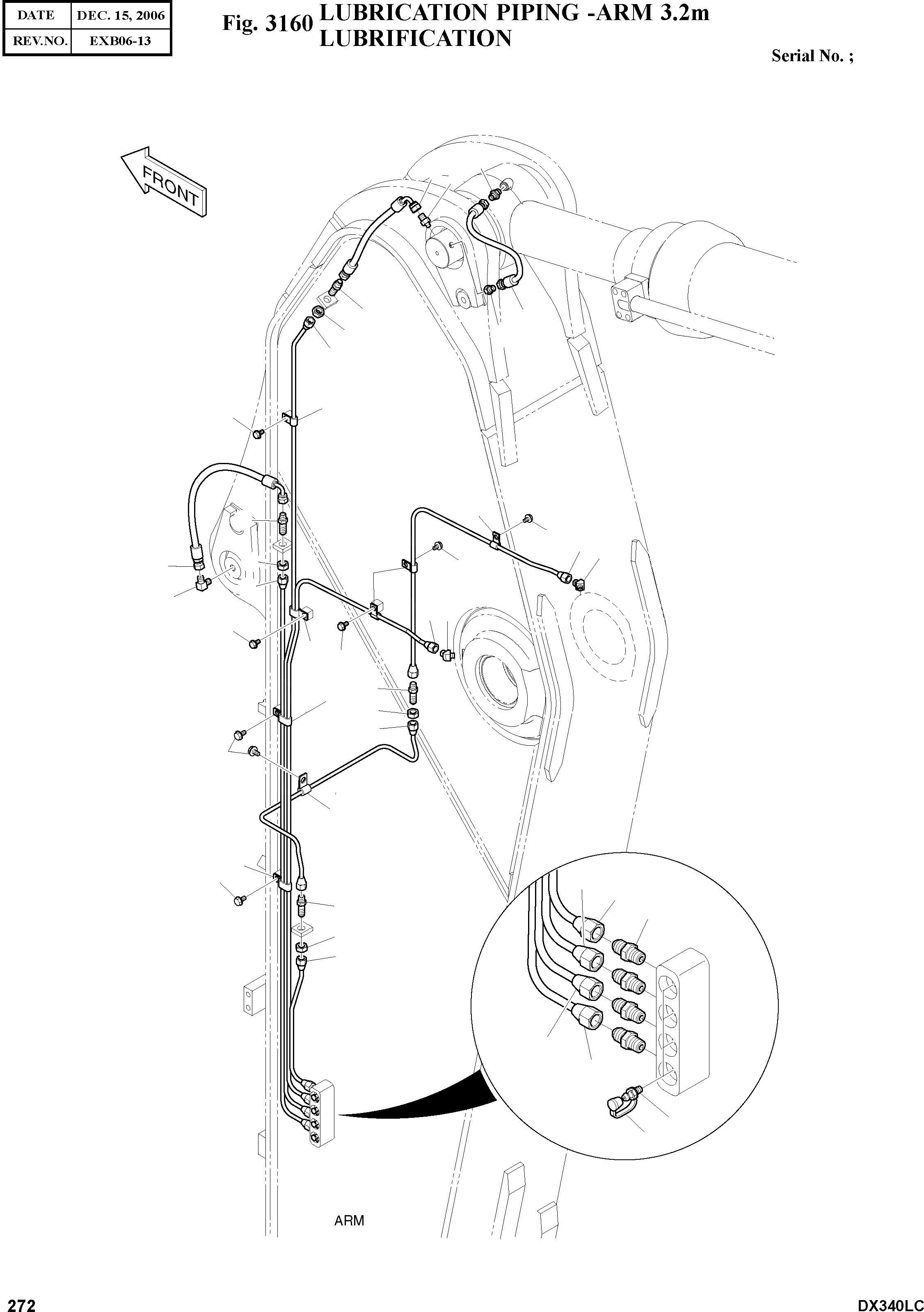 | DATE | DEC. 15, 2006 |
|---|---|
| REV.NO. | EXB06-13 |

Fig. 3160 LUBRICATION PIPING -ARM 3.2m LUBRIFICATION

Serial No. ;

FRONT

ARM

272

DX340LC