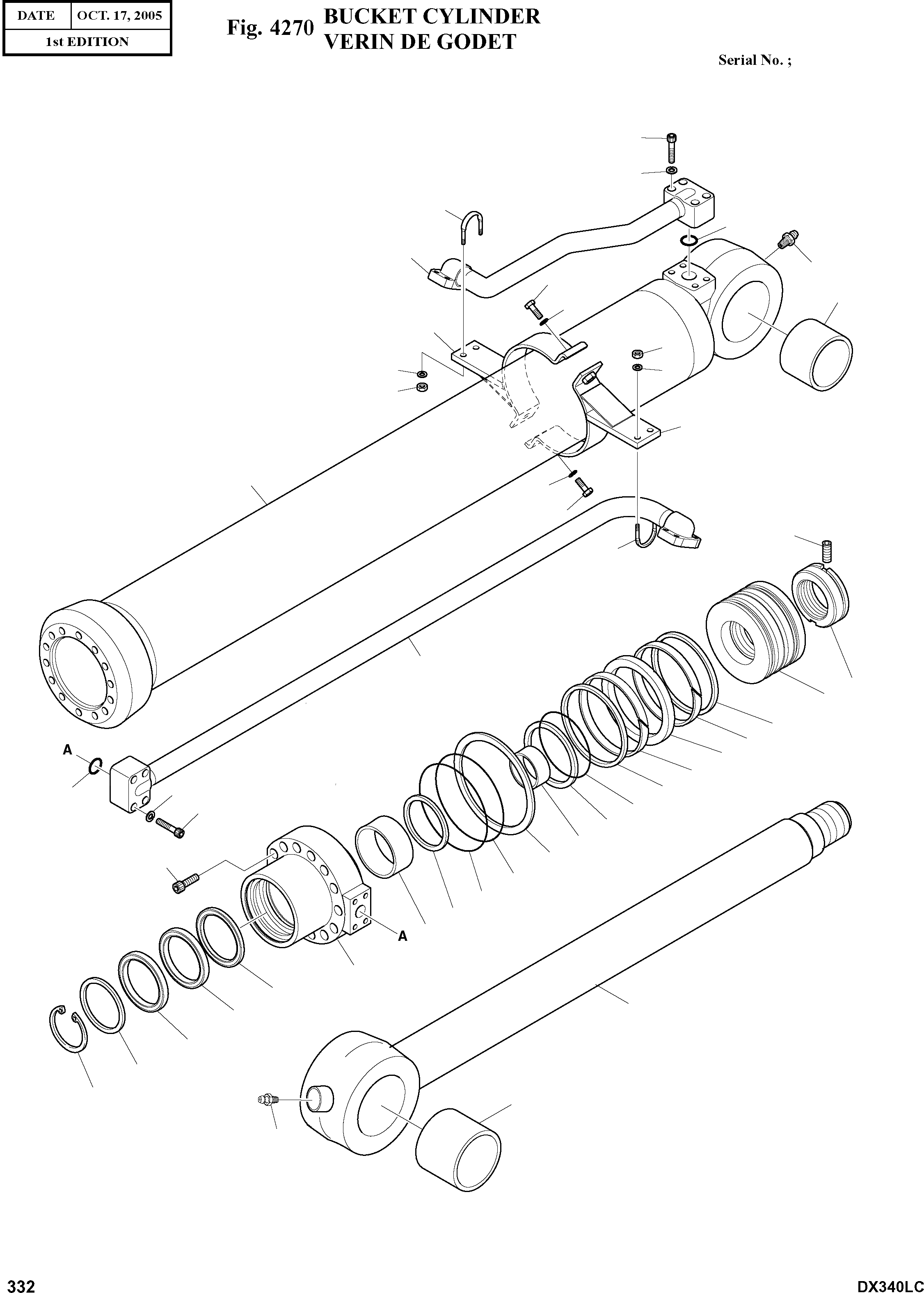 | DATE | OCT. 17, 2005 |
|---|---|
| 1st EDITION | |

Fig. 4270 BUCKET CYLINDER
VERIN DE GODET

Serial No. ;

A

A

332

DX340LC