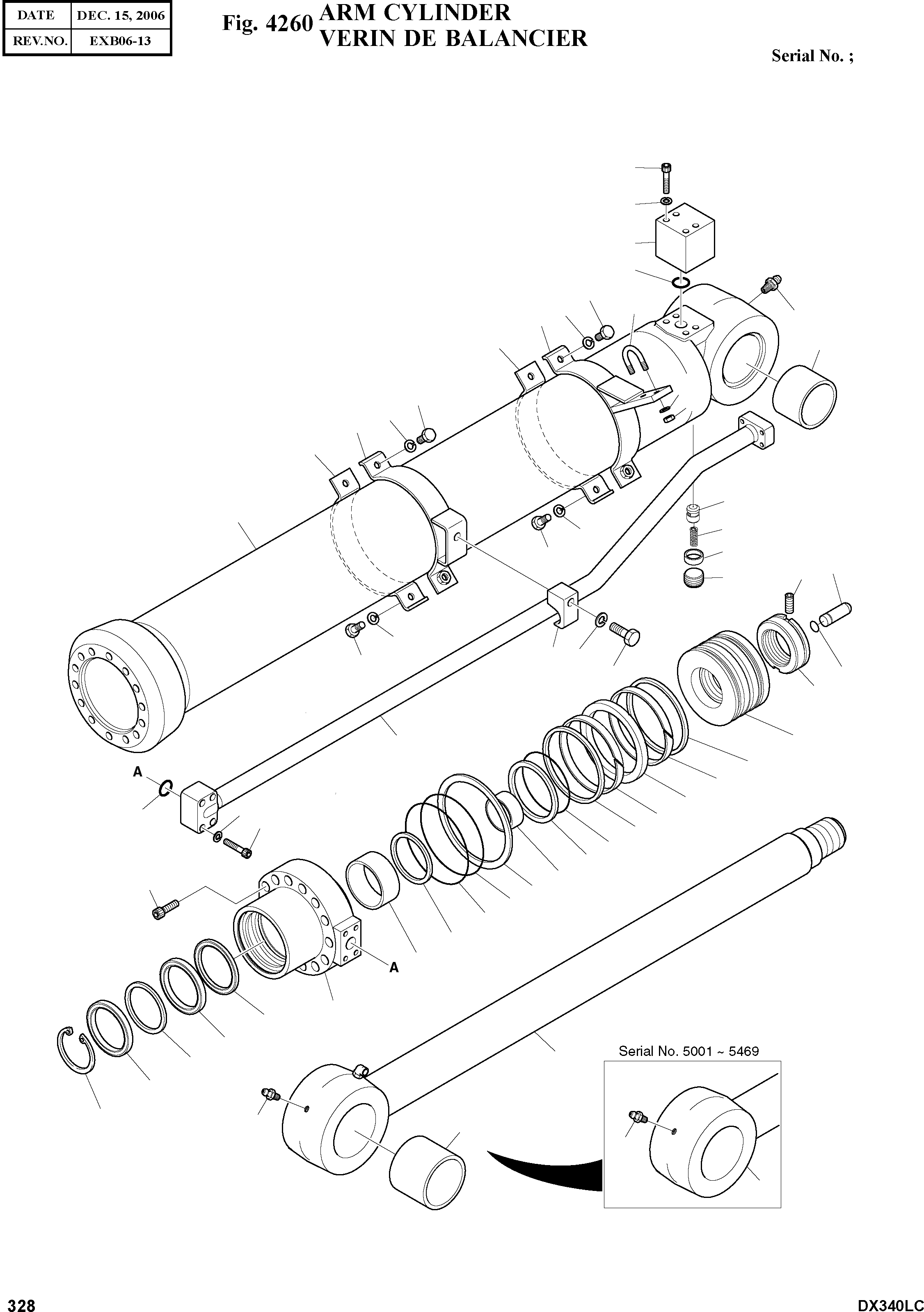 | DATE | DEC. 15, 2006 |
|---|---|
| REV.NO. | EXB06-13 |

Fig. 4260 ARM CYLINDER
VERIN DE BALANCIER

Serial No. ;

A

A

Serial No. 5001 ~ 5469

328

DX340LC