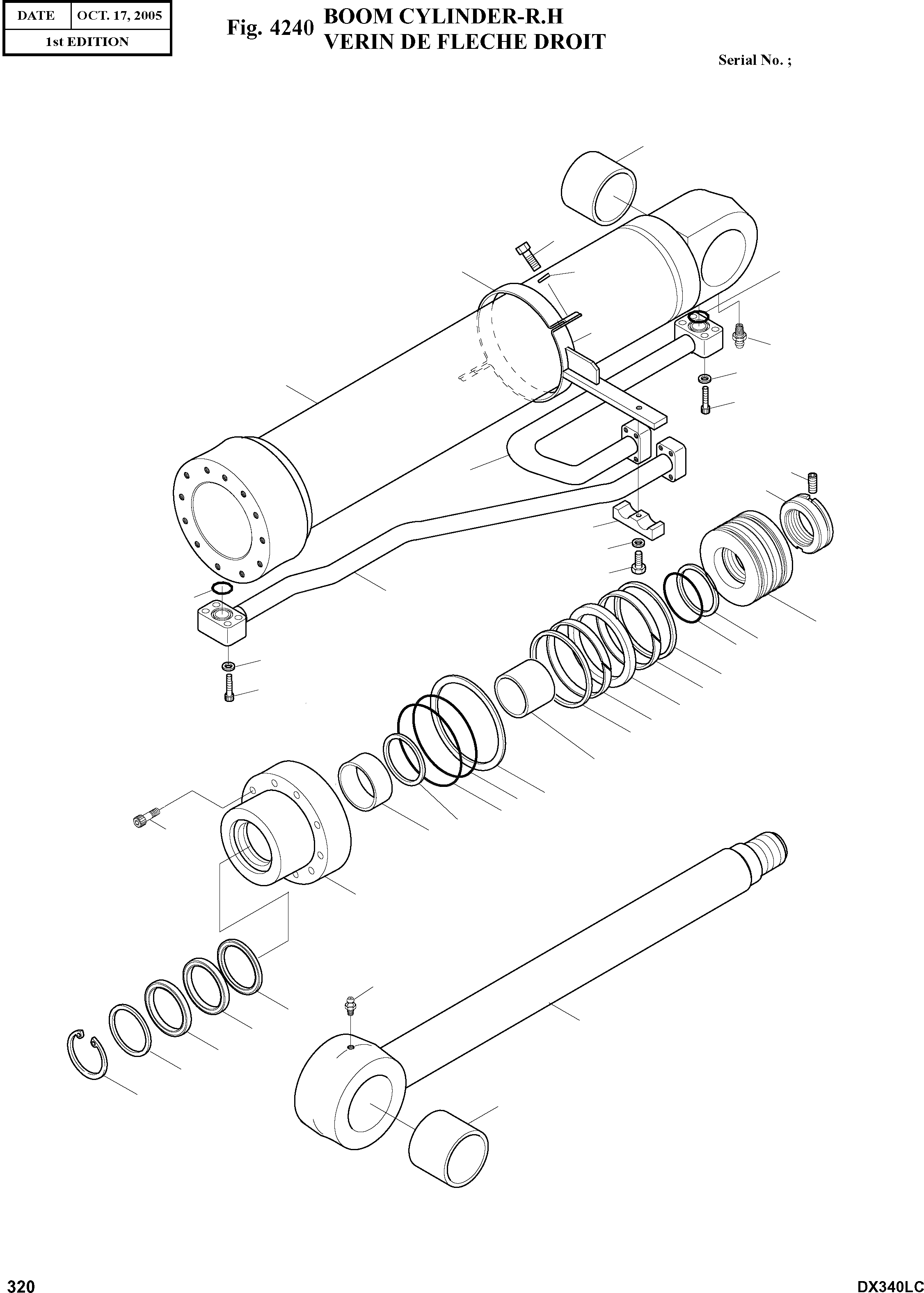 | DATE | OCT. 17, 2005 |
|---|---|
| 1st EDITION | |

Fig. 4240 BOOM CYLINDER-R.H
VERIN DE FLECHE DROIT

Serial No. ;

320

DX340LC