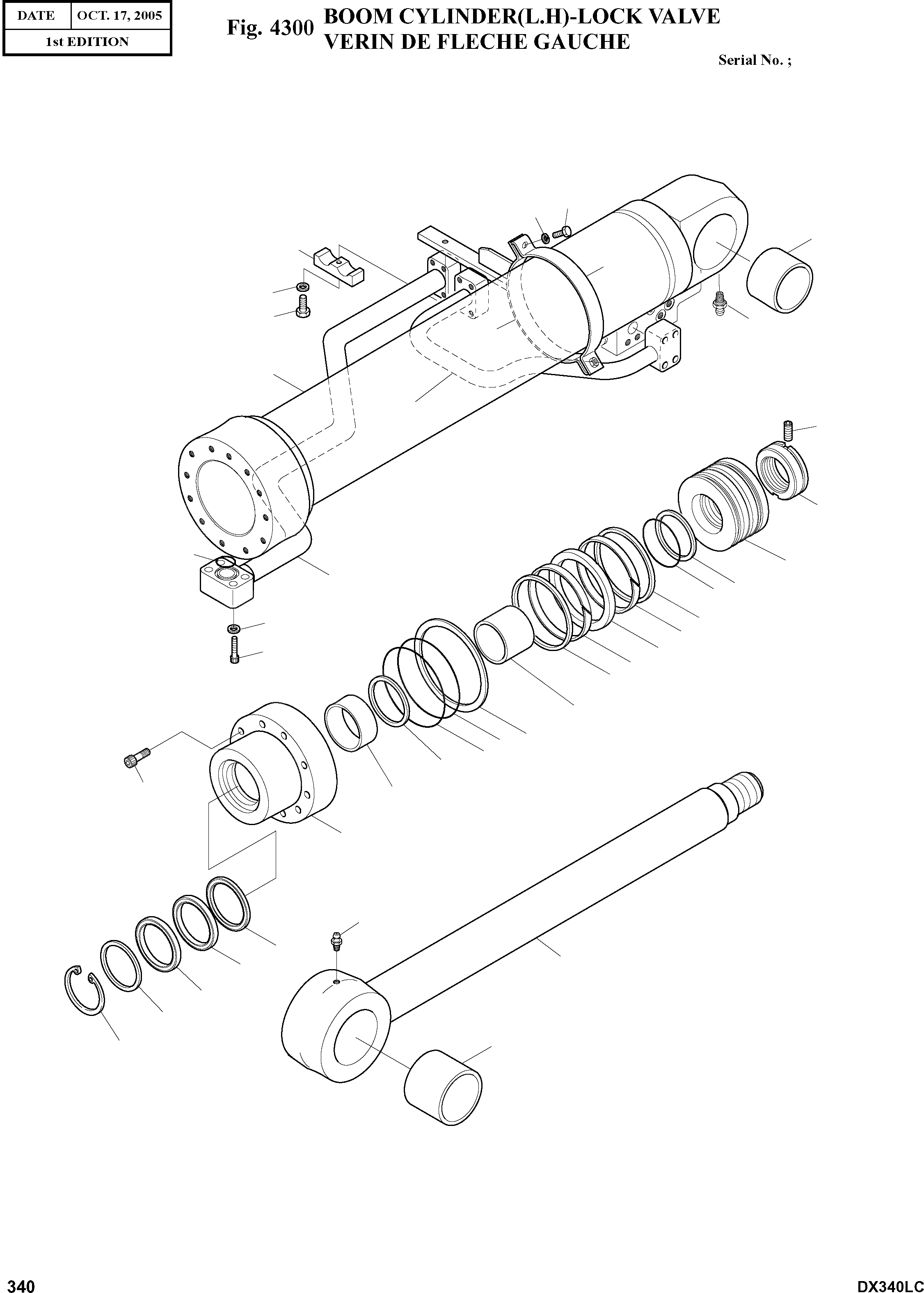 | DATE | OCT. 17, 2005 |
|---|---|
| 1st EDITION | |

Fig. 4300 BOOM CYLINDER(L.H)-LOCK VALVE
VERIN DE FLECHE GAUCHE

Serial No. ;

340

DX340LC