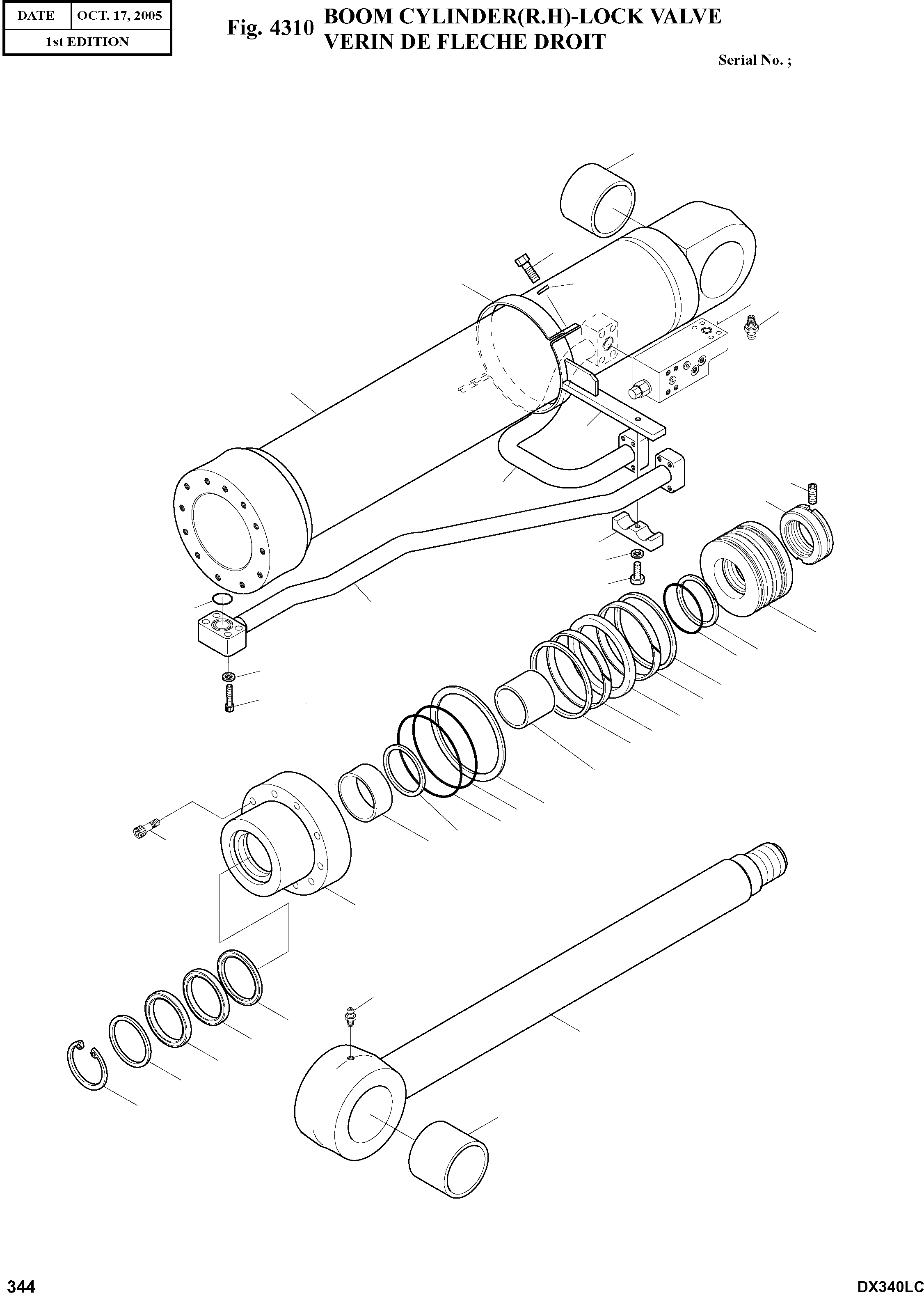 | DATE | OCT. 17, 2005 |
|---|---|
| 1st EDITION | |

Fig. 4310 BOOM CYLINDER(R.H)-LOCK VALVE
VERIN DE FLECHE DROIT

Serial No. ;

344

DX340LC