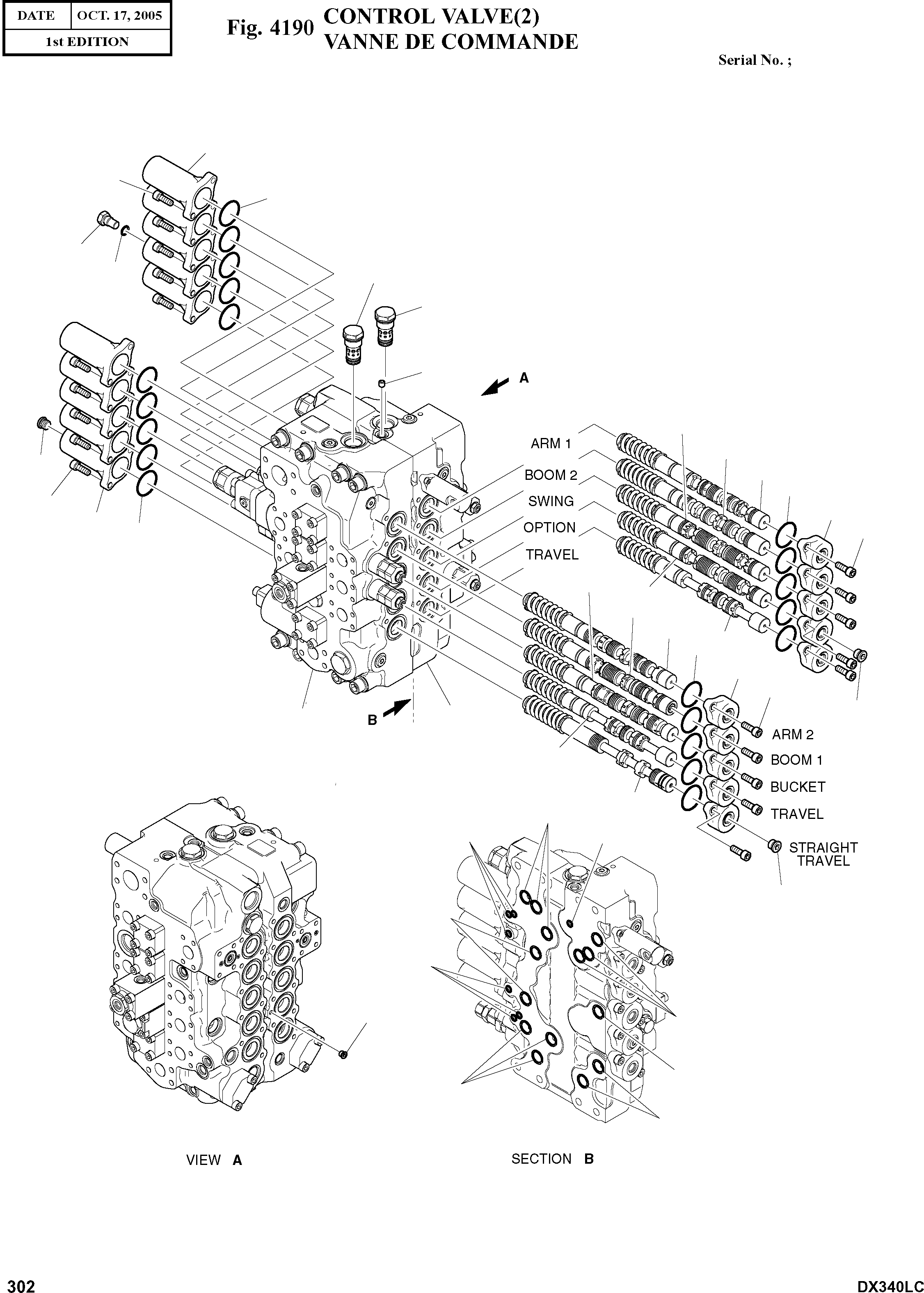 | DATE | OCT. 17, 2005 |
|---|---|
| 1st EDITION | |

Fig. 4190 CONTROL VALVE(2)
VANNE DE COMMANDE

Serial No. ;

A

ARM 1
BOOM 2
SWING
OPTION
TRAVEL

B

ARM 2
BOOM 1
BUCKET
TRAVEL
STRAIGHT TRAVEL

VIEW A

SECTION B

302

DX340LC