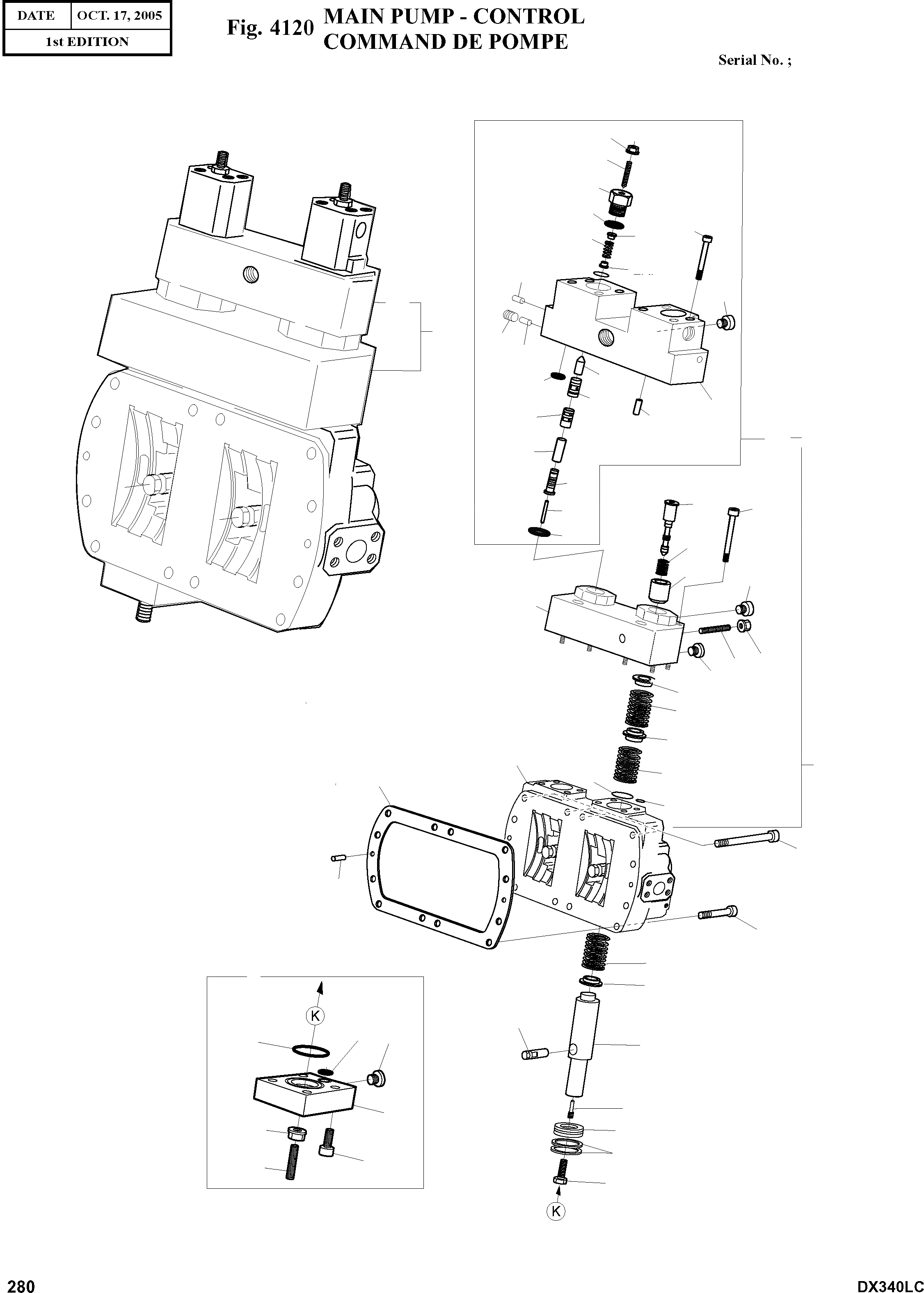 | DATE | OCT. 17, 2005 |
|---|---|
| 1st EDITION | |

Fig. 4120 MAIN PUMP - CONTROL
COMMAND DE POMPE

Serial No. ;

K

K

280

DX340LC