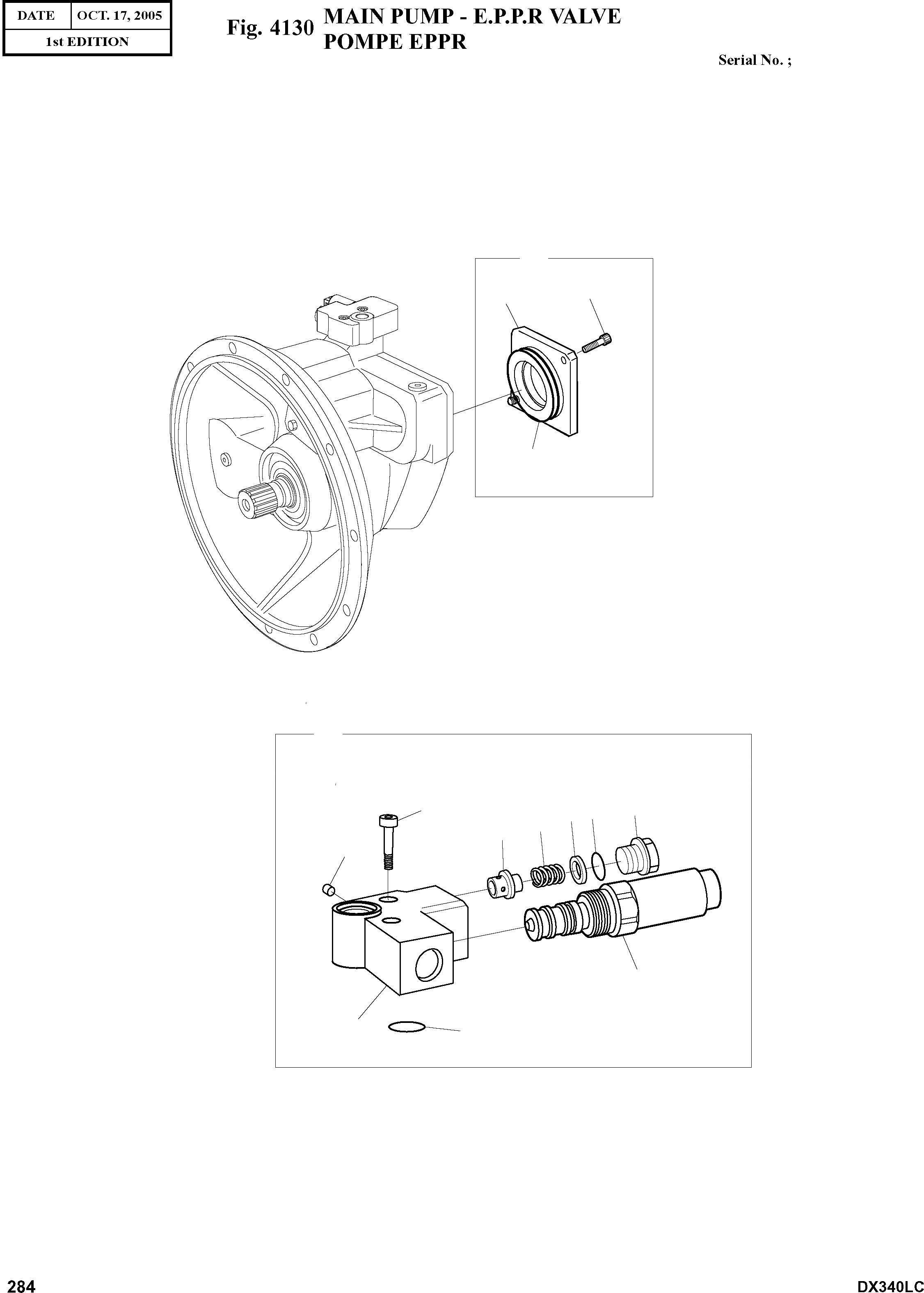 | DATE | OCT. 17, 2005 |
|---|---|
| 1st EDITION | |

Fig. 4130 MAIN PUMP - E.P.P.R VALVE
POMPE EPPR

Serial No. ;

284

DX340LC