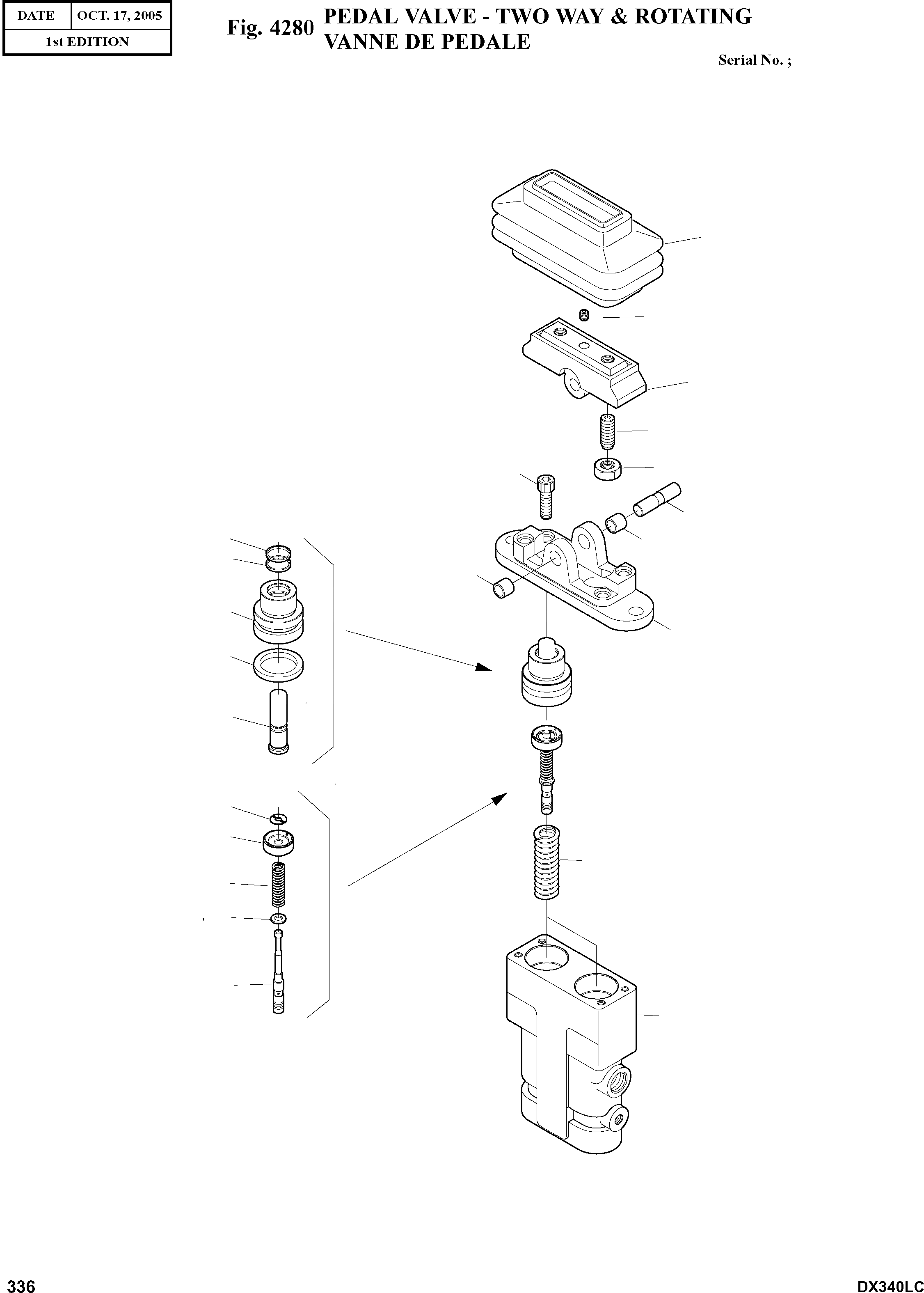 | DATE | OCT. 17, 2005 |
|---|---|
| 1st EDITION | |

Fig. 4280 PEDAL VALVE - TWO WAY & ROTATING
VANNE DE PEDALE

Serial No. ;

336

DX340LC