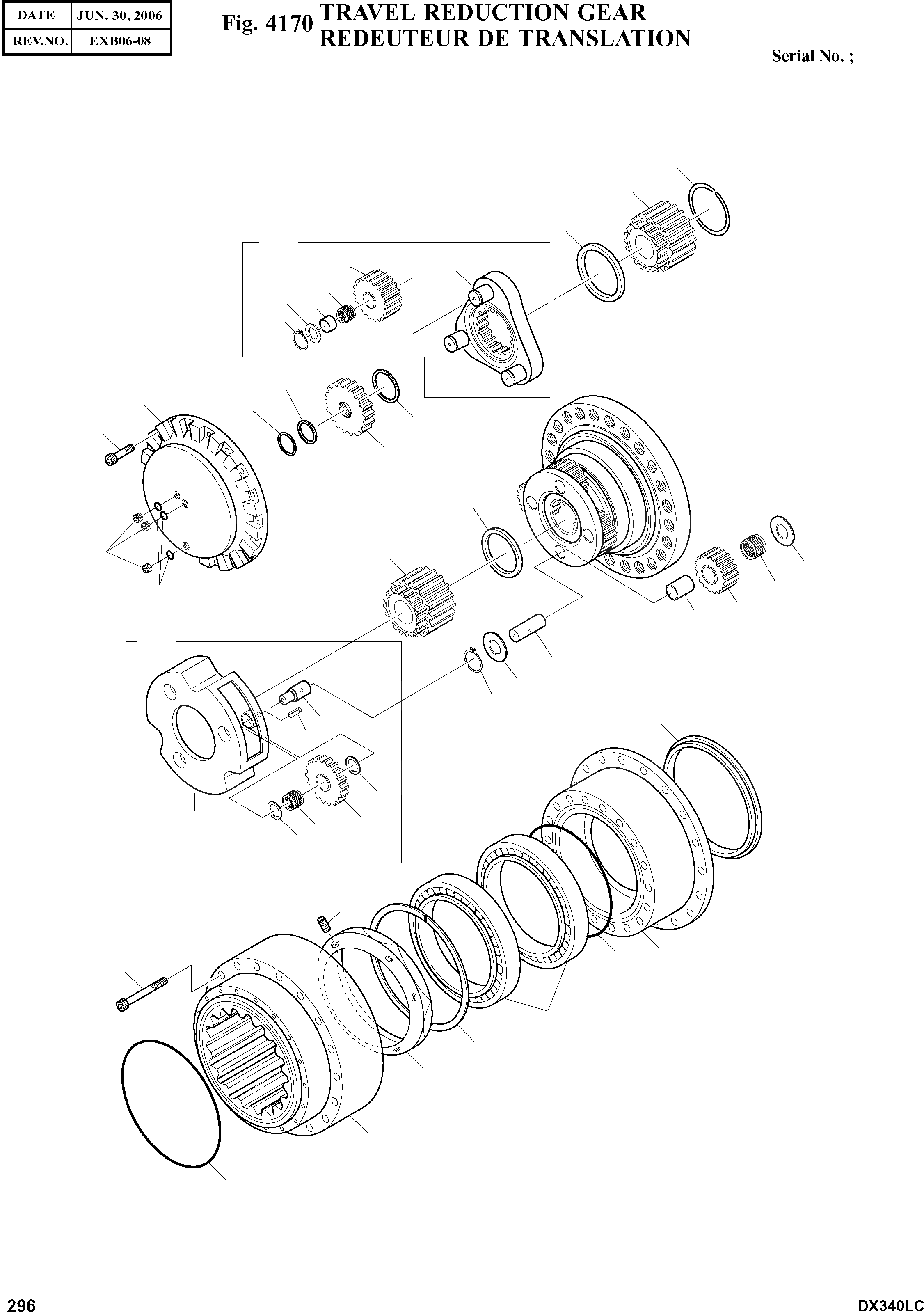 | DATE | JUN. 30, 2006 |
|---|---|
| REV.NO. | EXB06-08 |

Fig. 4170 TRAVEL REDUCTION GEAR
REDEUTEUR DE TRANSLATION

Serial No. ;

296

DX340LC