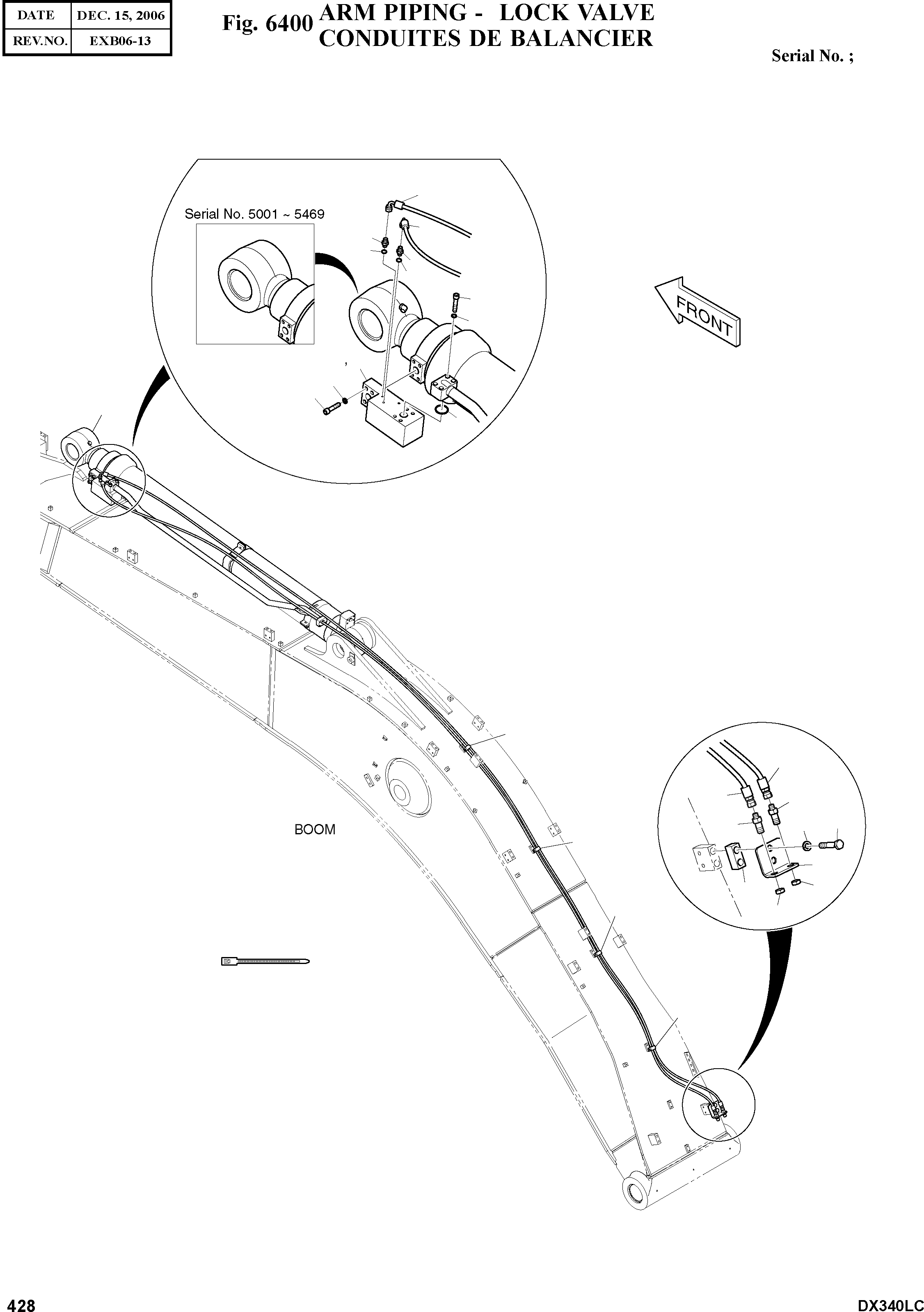 | DATE | DEC. 15, 2006 |
|---|---|
| REV.NO. | EXB06-13 |

Fig. 6400 ARM PIPING - LOCK VALVE
CONDUITES DE BALANCIER

Serial No. ;

Serial No. 5001 ~ 5469

FRONT

BOOM

428

DX340LC