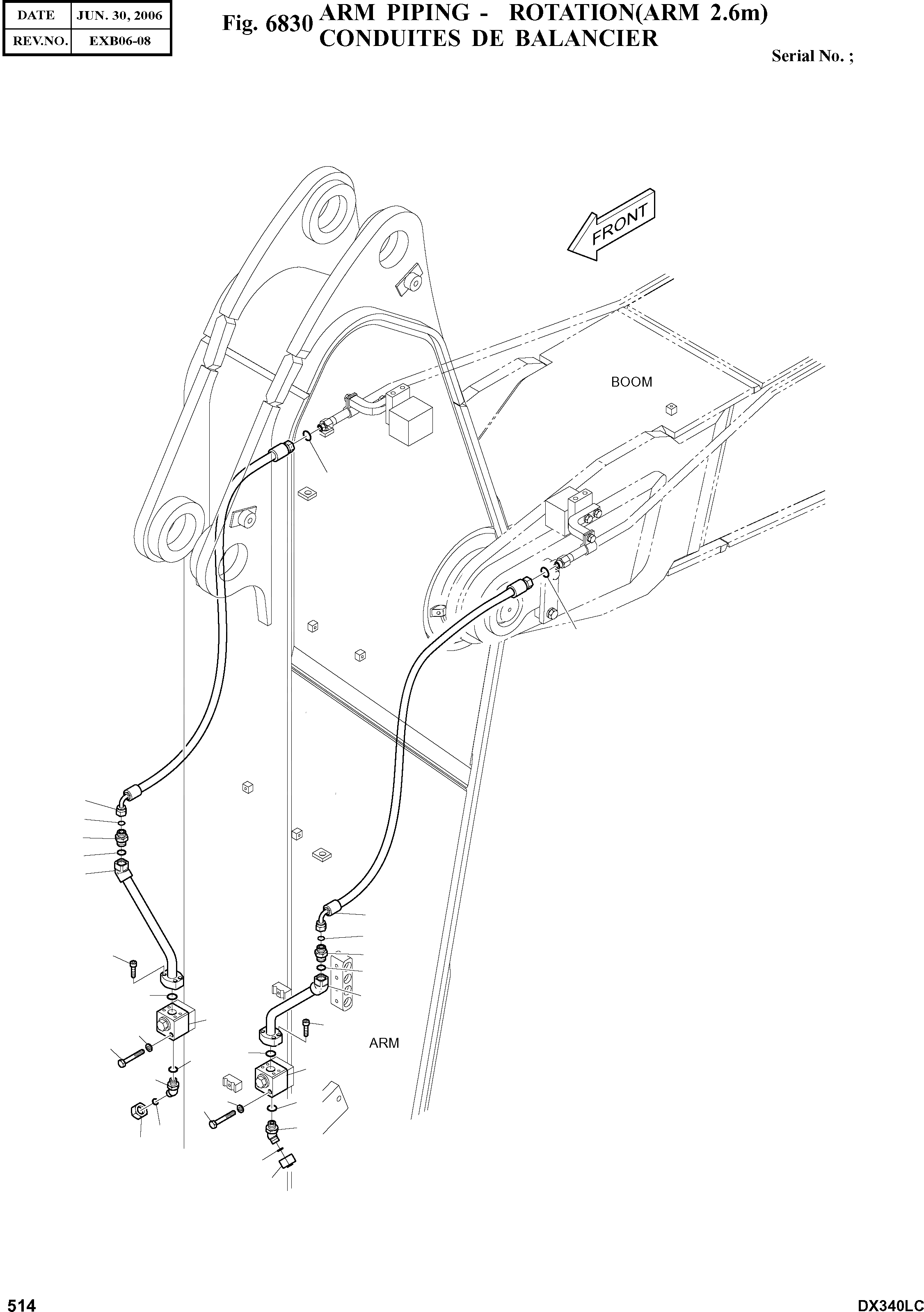 | DATE | JUN. 30, 2006 |
|---|---|
| REV.NO. | EXB06-08 |

Fig. 6830 ARM PIPING - ROTATION(ARM 2.6m)
CONDUITES DE BALANCIER

Serial No. ;

FRONT

BOOM

ARM

514

DX340LC