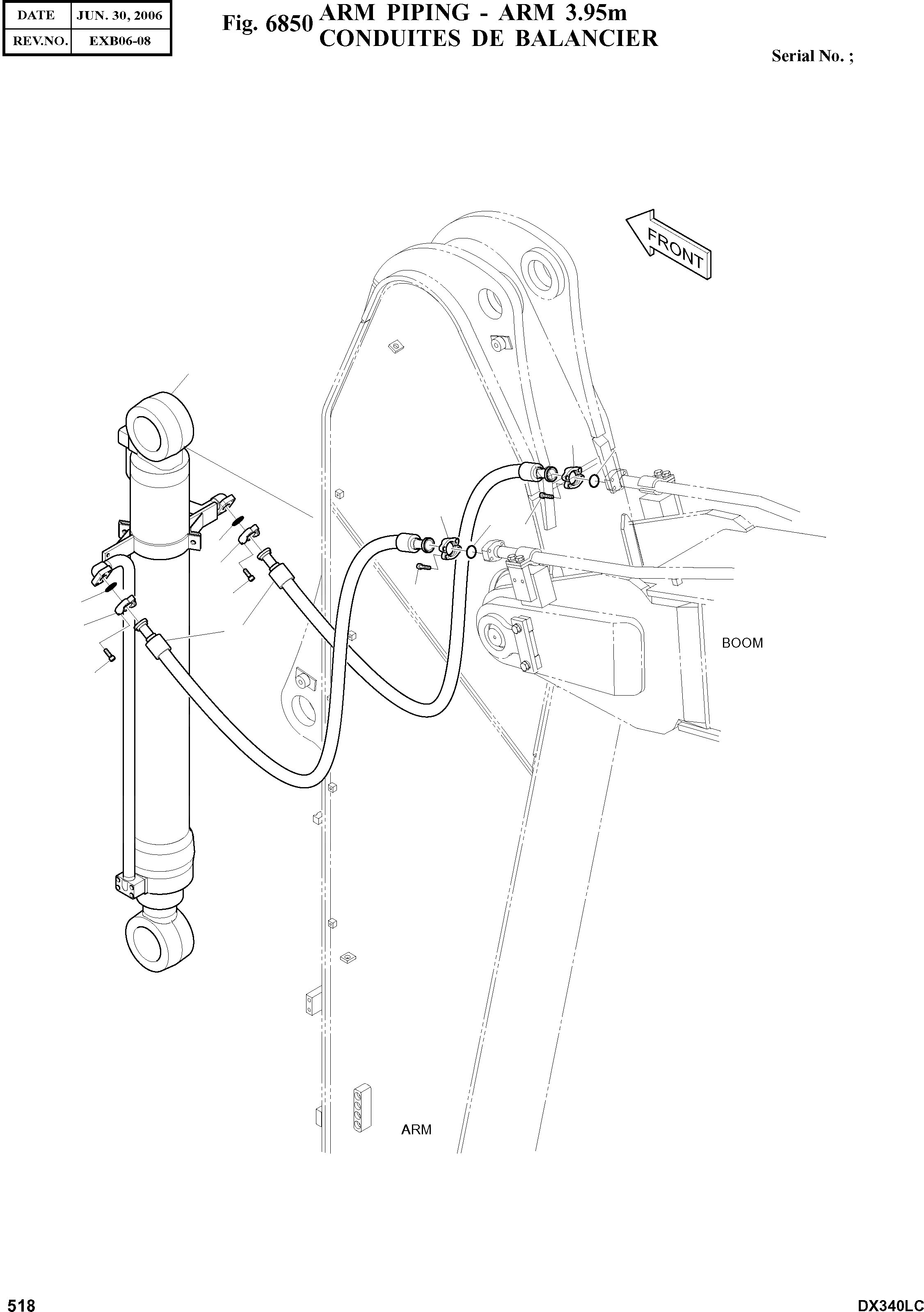 | DATE | JUN. 30, 2006 |
|---|---|
| REV.NO. | EXB06-08 |

Fig. 6850 ARM PIPING - ARM 3.95m
CONDUITES DE BALANCIER

Serial No. ;

FRONT

BOOM

ARM

518

DX340LC