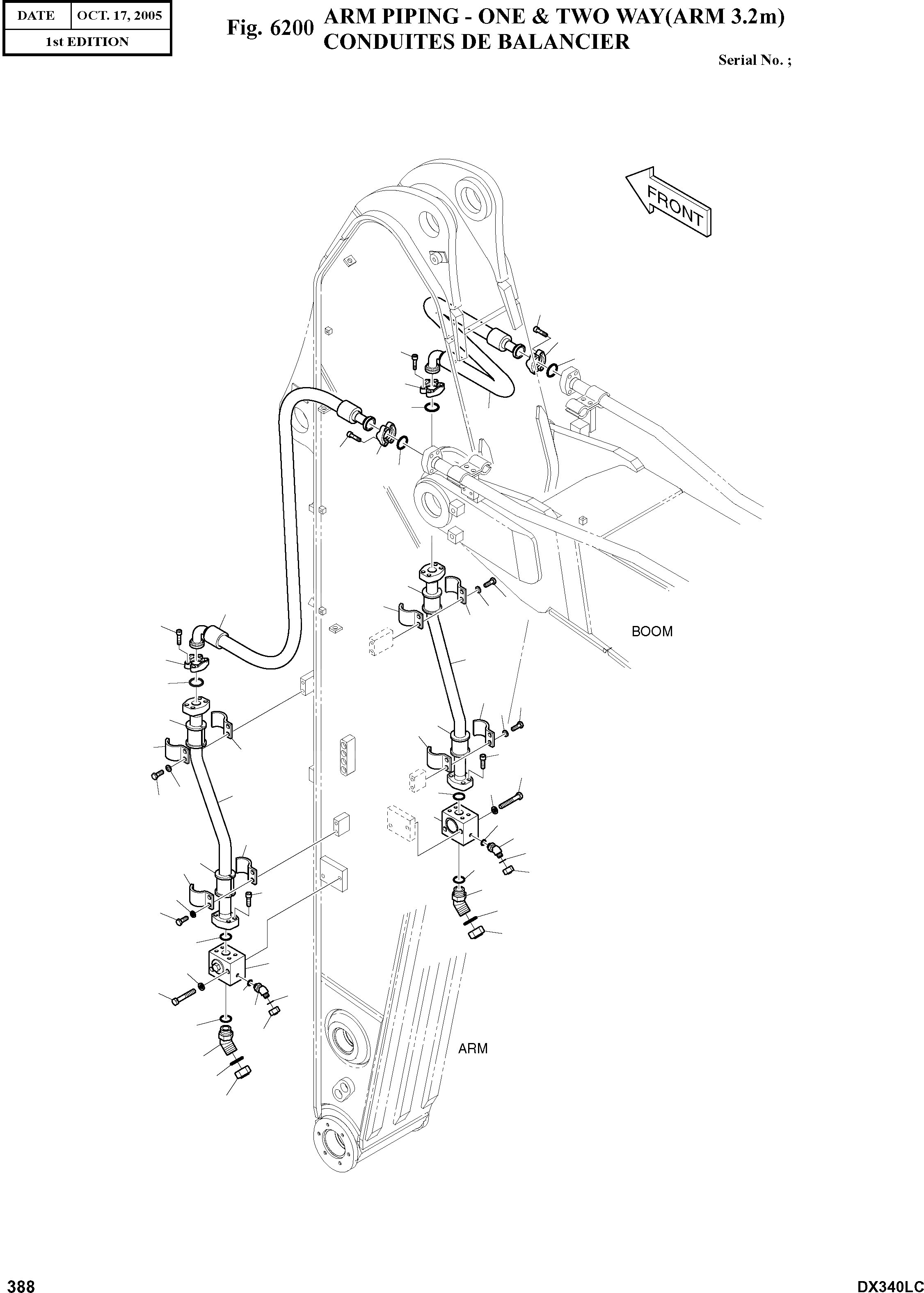 | DATE | OCT. 17, 2005 |
|---|---|
| 1st EDITION | |

Fig. 6200 ARM PIPING - ONE & TWO WAY(ARM 3.2m)
CONDUITES DE BALANCIER

Serial No. ;

FRONT

BOOM

ARM

388

DX340LC