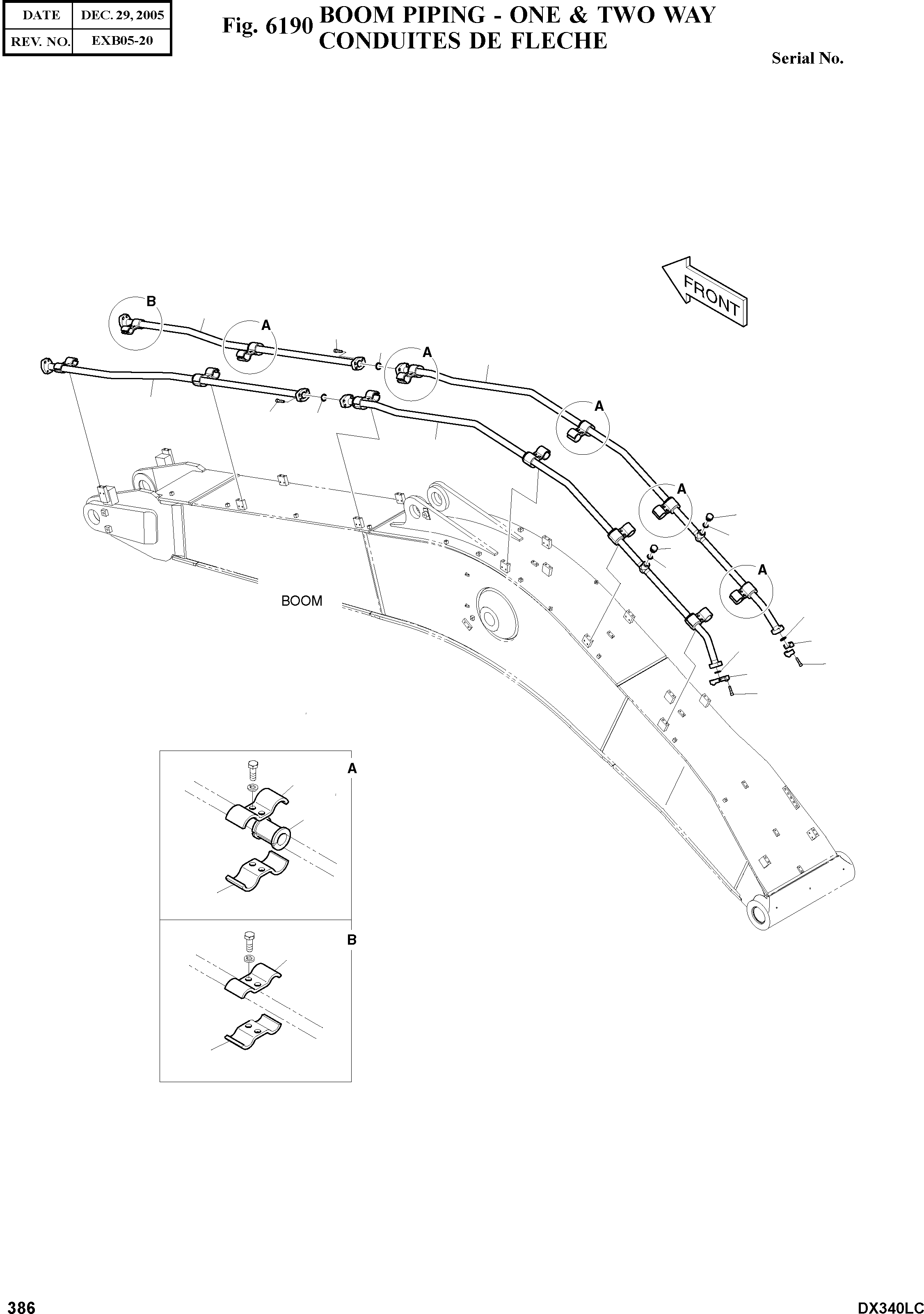 | DATE | DEC. 29, 2005 |
|---|---|
| REV. NO. | EXB05-20 |

Fig. 6190 BOOM PIPING - ONE & TWO WAY
CONDUITES DE FLECHE

Serial No.

FRONT

B

A

A

A

A

A

BOOM

A

B

386

DX340LC