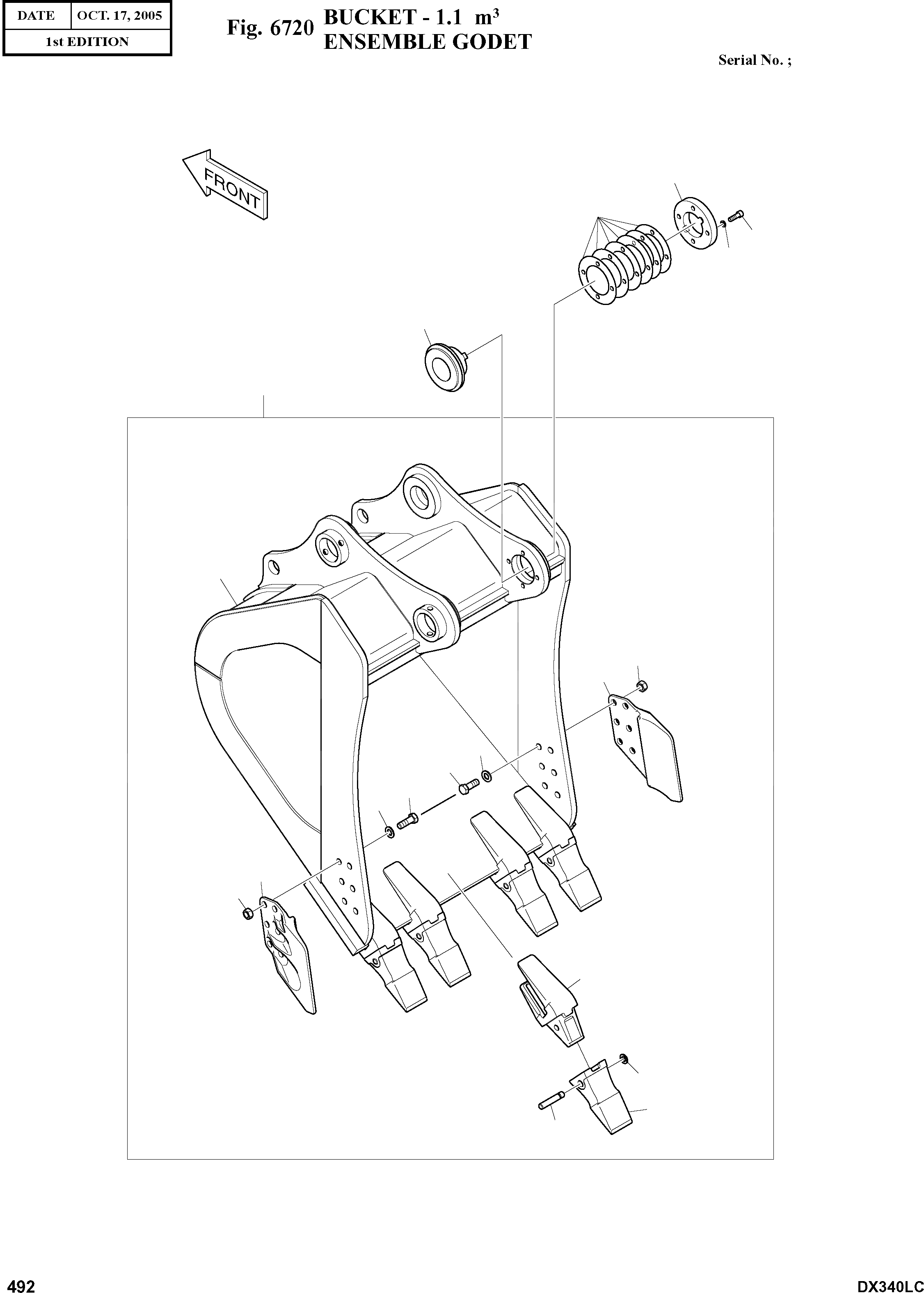 | DATE | OCT. 17, 2005 |
|---|---|
| 1st EDITION | |

Fig. 6720 BUCKET - 1.1 $m^3$
ENSEMBLE GODET

Serial No. ;

FRONT

492

DX340LC