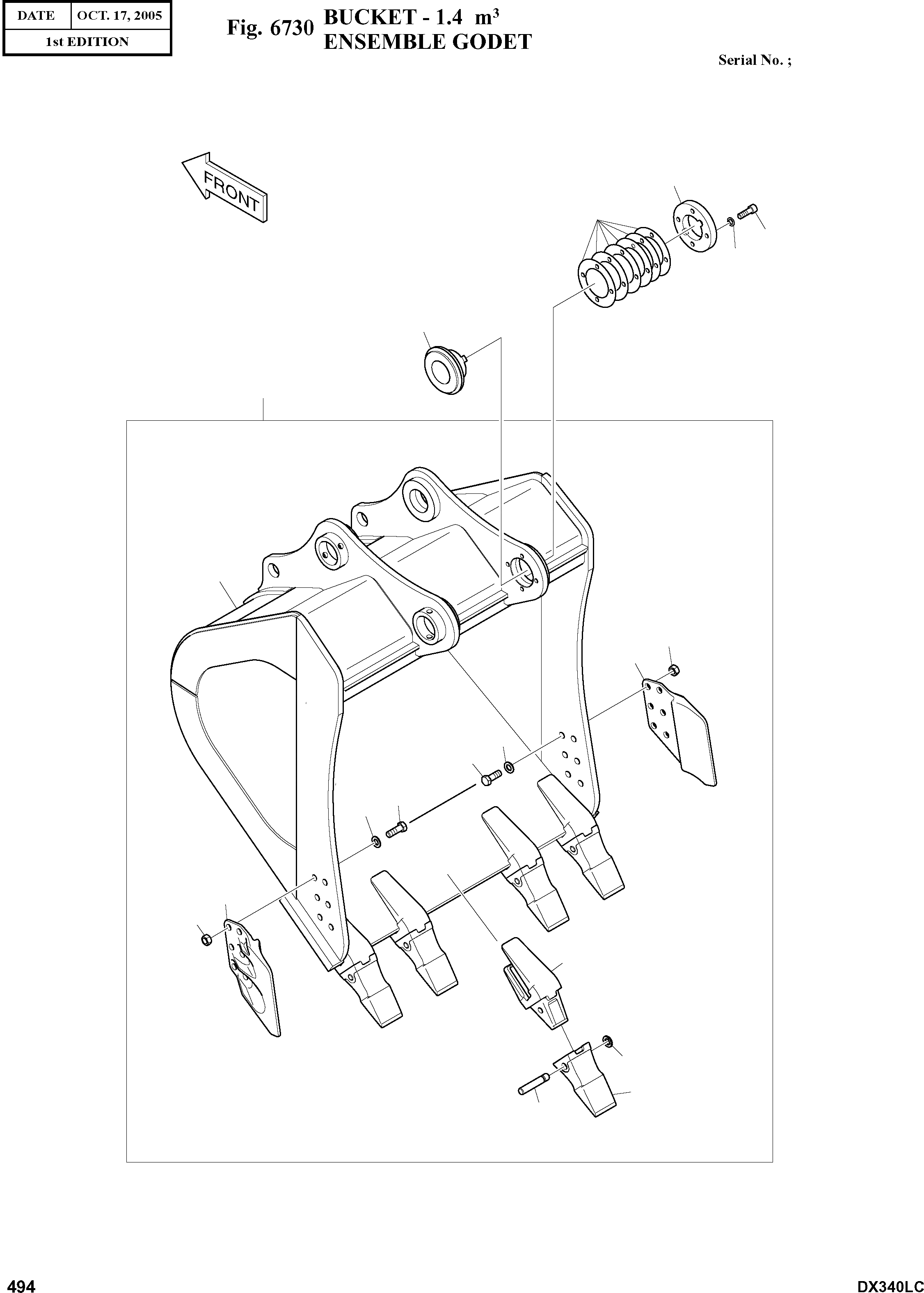 | DATE | OCT. 17, 2005 |
|---|---|
| 1st EDITION | |

Fig. 6730 BUCKET - 1.4 $m^3$
ENSEMBLE GODET

Serial No. ;

FRONT

494

DX340LC