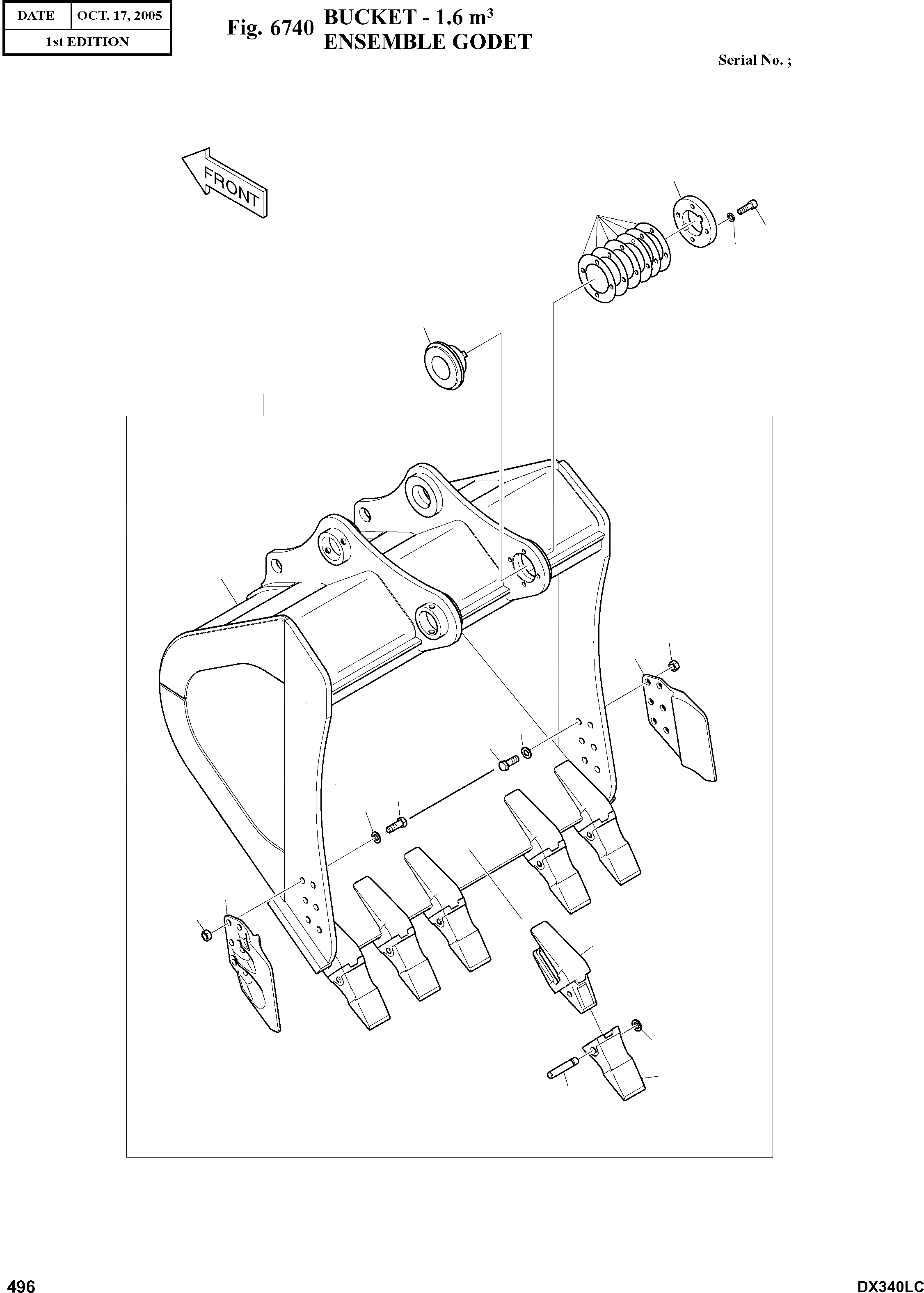 | DATE | OCT. 17, 2005 |
|---|---|
| 1st EDITION | |

Fig. 6740 BUCKET - 1.6 $m^3$
ENSEMBLE GODET

Serial No. ;

FRONT

496

DX340LC