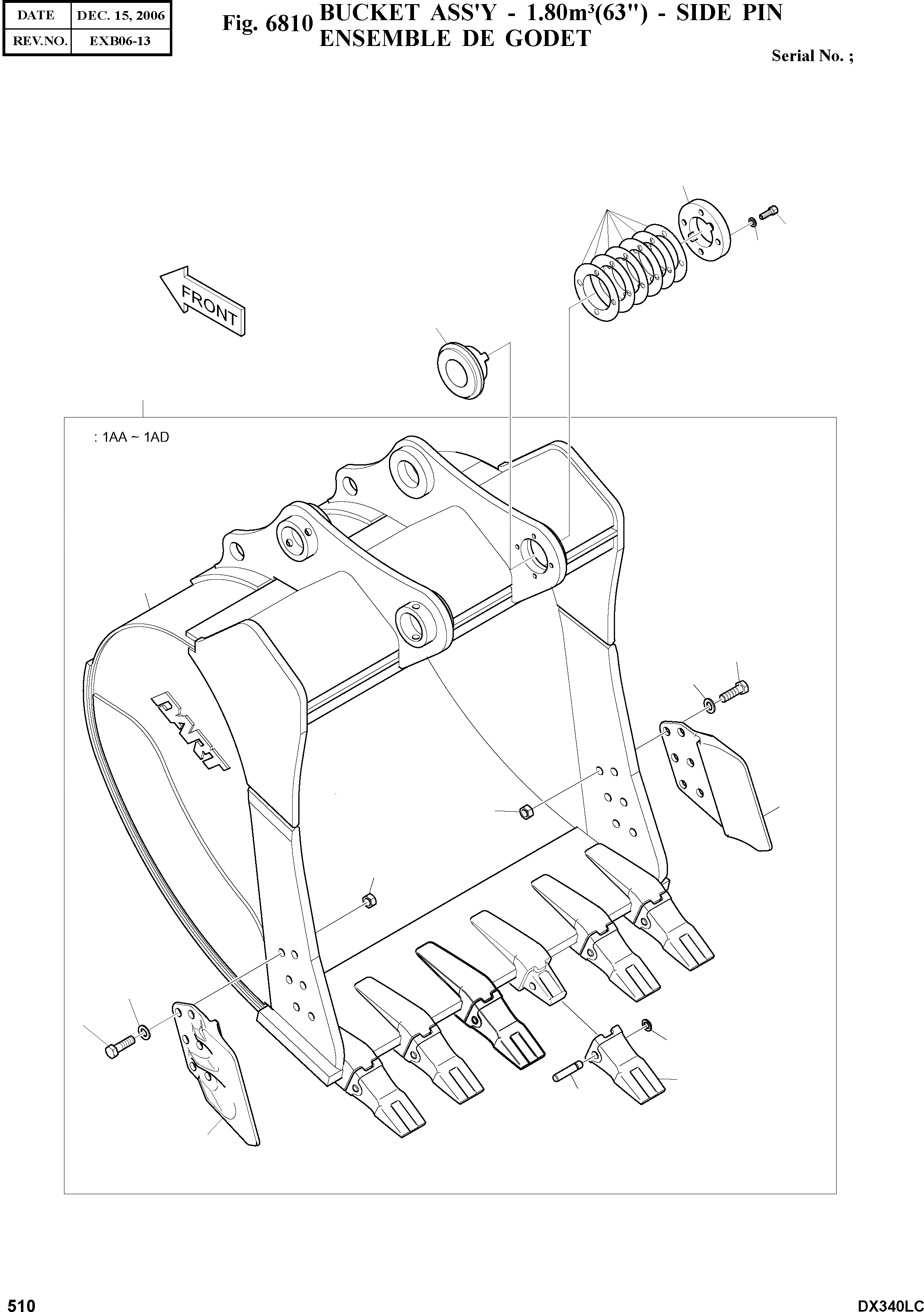 | DATE | DEC. 15, 2006 |
|---|---|
| REV.NO. | EXB06-13 |

Fig. 6810 BUCKET ASS'Y - 1.80m³(63") - SIDE PIN
ENSEMBLE DE GODET

Serial No. ;

FRONT

: 1AA ~ 1AD

PART

510

DX340LC