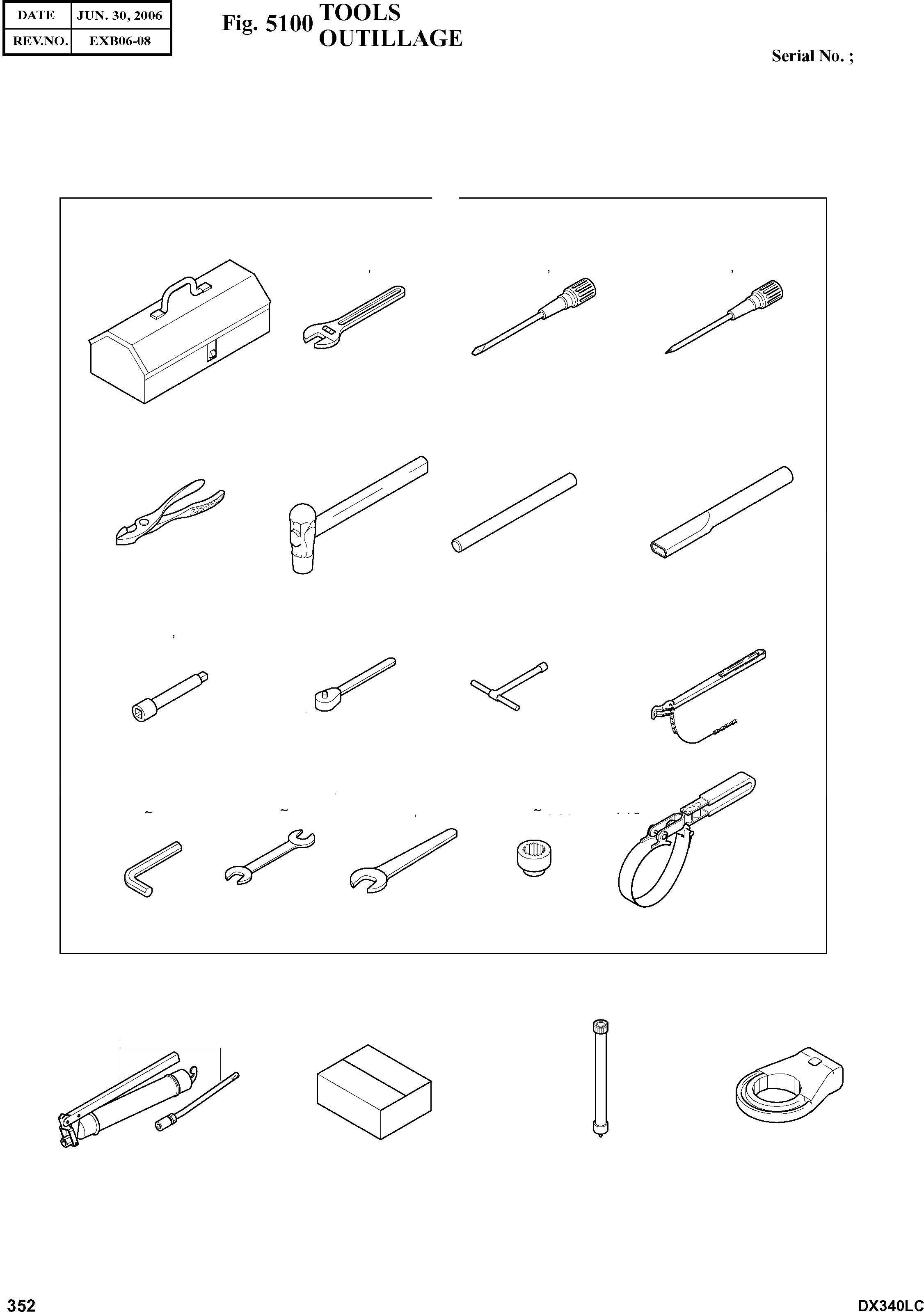 | DATE | JUN. 30, 2006 |
|---|---|
| REV.NO. | EXB06-08 |

Fig. 5100 TOOLS
OUTILLAGE

Serial No. ;

352

DX340LC