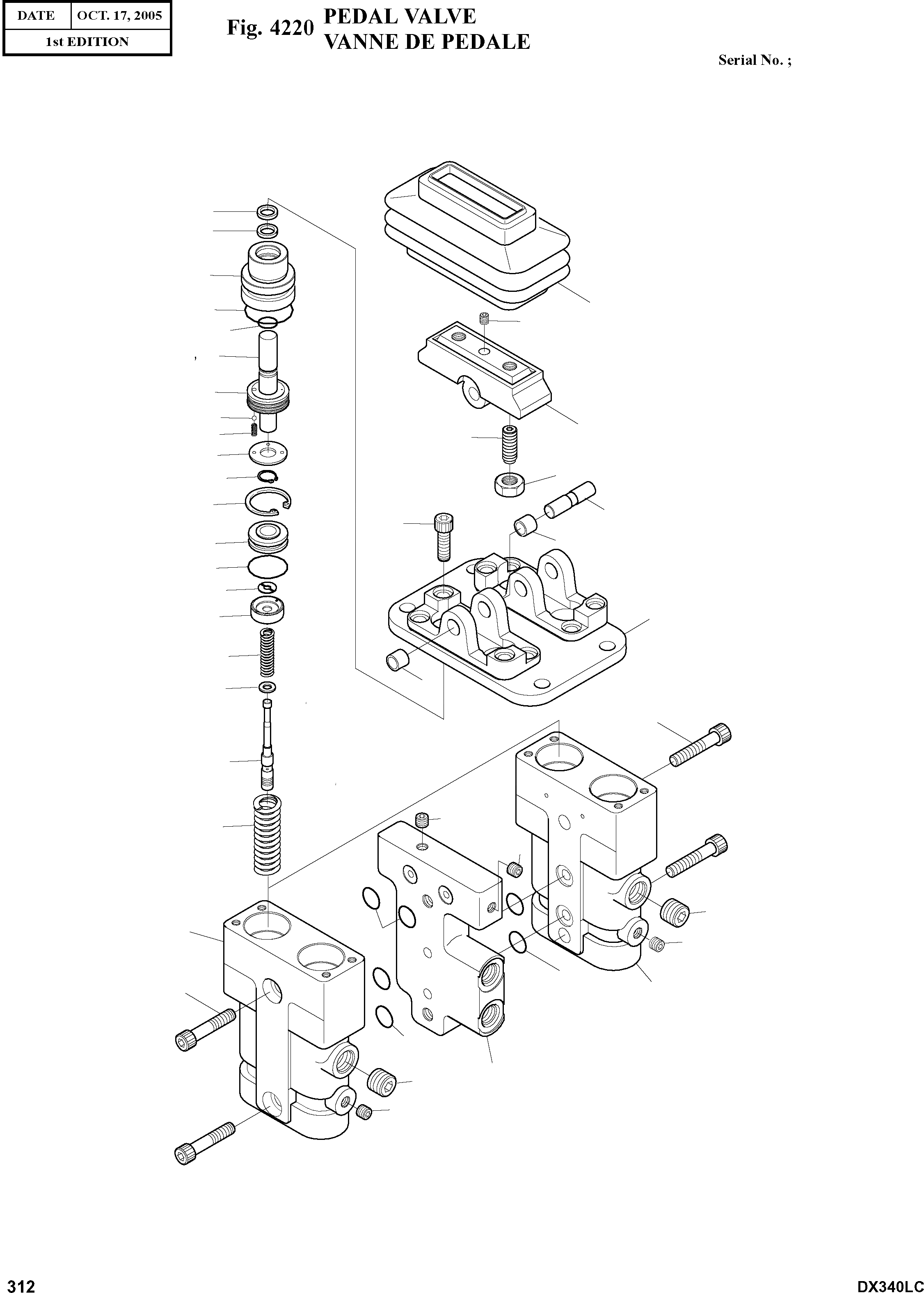 | DATE | OCT. 17, 2005 |
|---|---|
| 1st EDITION | |

Fig. 4220 PEDAL VALVE
VANNE DE PEDALE

Serial No. ;

312

DX340LC