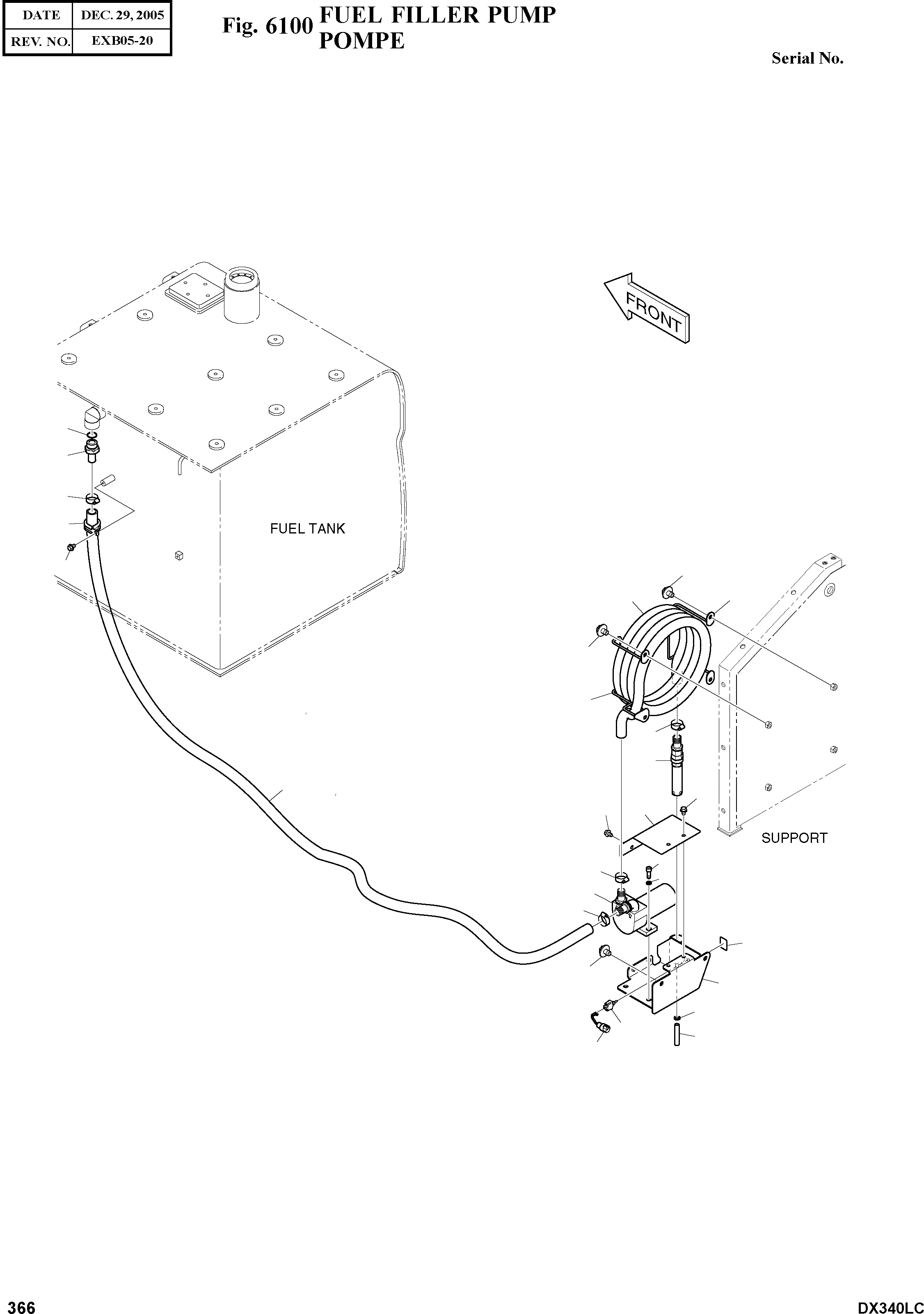 | DATE | DEC. 29, 2005 |
|---|---|
| REV. NO. | EXB05-20 |

Fig. 6100 FUEL FILLER PUMP
POMPE

Serial No.

FRONT

FUEL TANK

SUPPORT

366

DX340LC