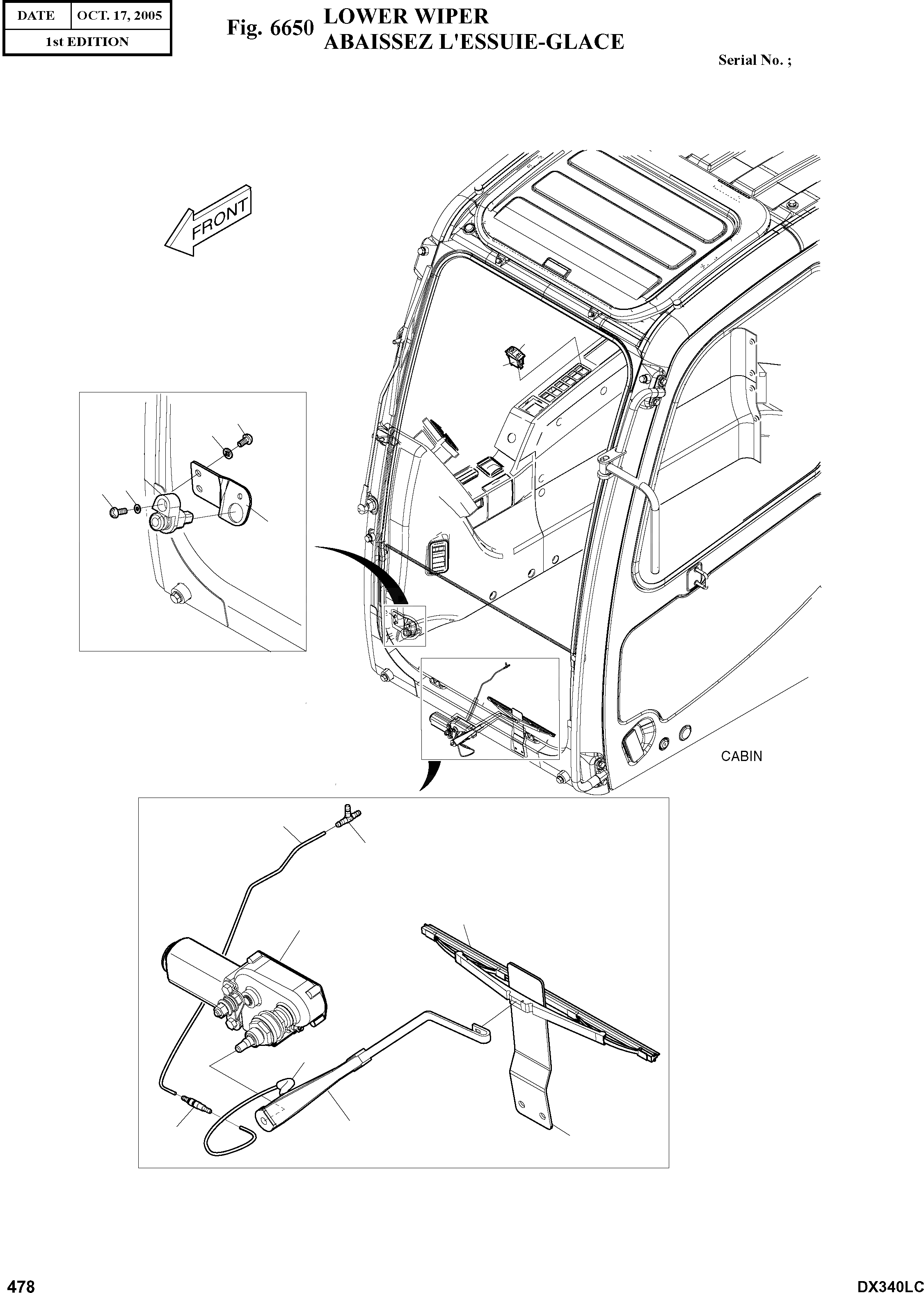 | DATE | OCT. 17, 2005 |
|---|---|
| 1st EDITION | |

Fig. 6650 LOWER WIPER
ABAISSEZ L'ESSUIE-GLACE

Serial No. ;

FRONT

CABIN

478

DX340LC